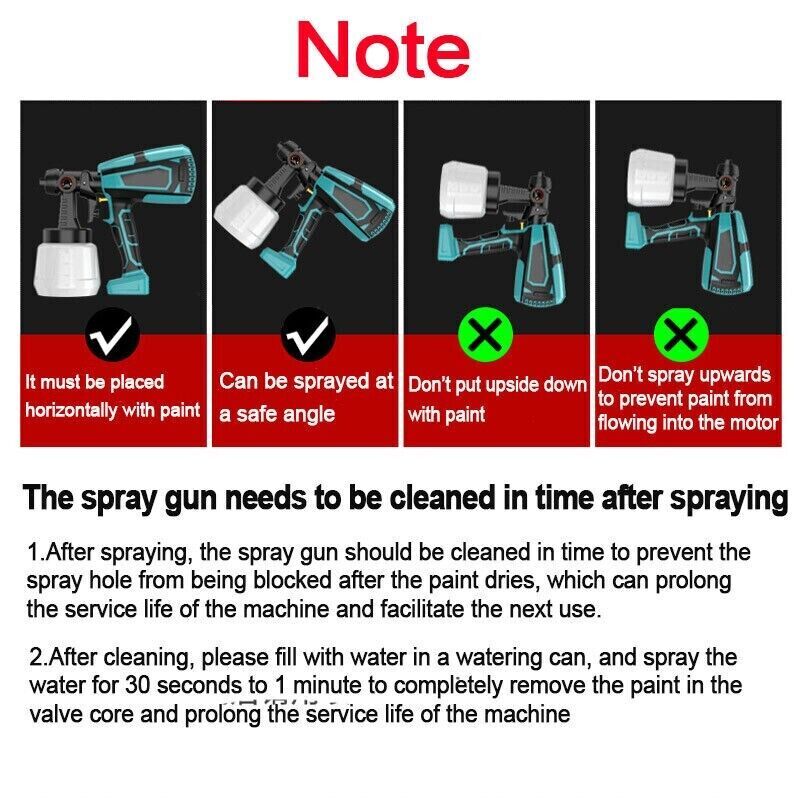 Note

It must be placed horizontally with paint

Can be sprayed at a safe angle

Don't put upside down with paint

Don't spray upwards to prevent paint from flowing into the motor

The spray gun needs to be cleaned in time after spraying

1.After spraying, the spray gun should be cleaned in time to prevent the spray hole from being blocked after the paint dries, which can prolong the service life of the machine and facilitate the next use.

2.After cleaning, please fill with water in a watering can, and spray the water for 30 seconds to 1 minute to completely remove the paint in the valve core and prolong the service life of the machine