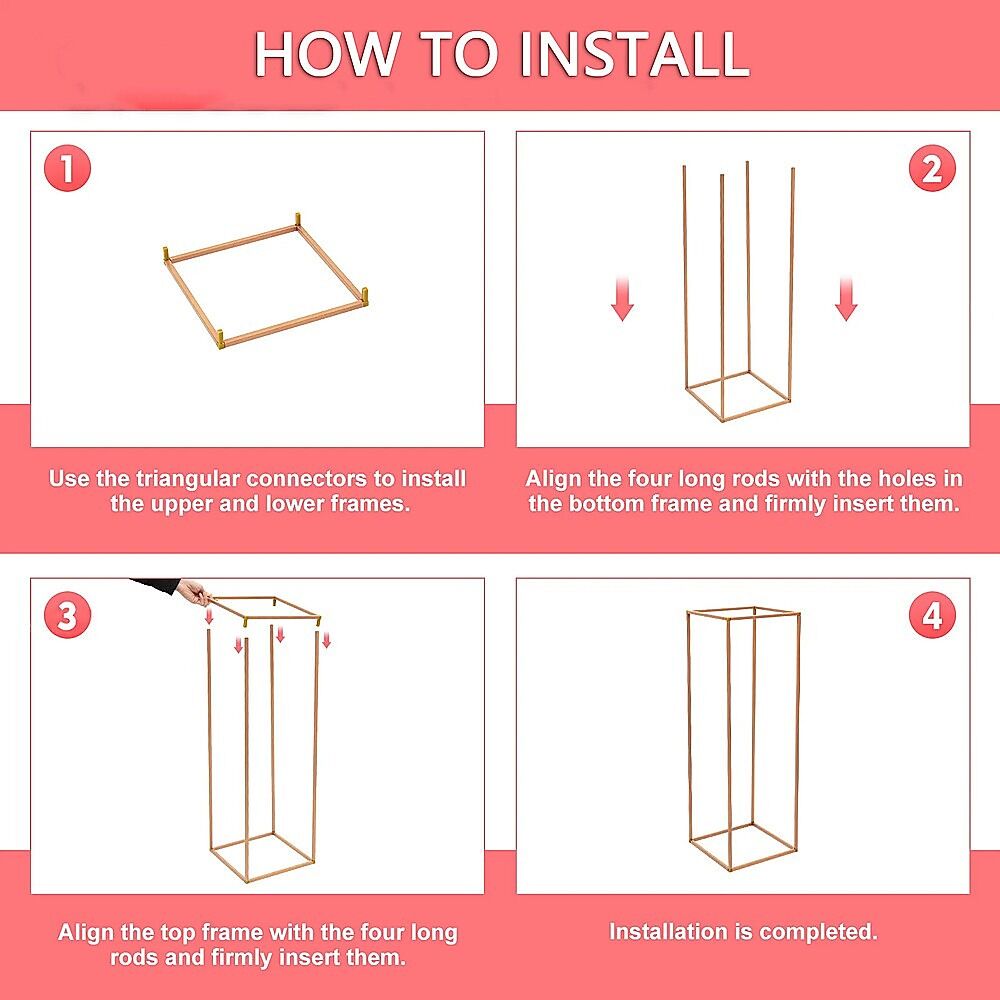 HOW TO INSTALL

1

Use the triangular connectors to install the upper and lower frames.

2

Align the four long rods with the holes in the bottom frame and firmly insert them.

3

Align the top frame with the four long rods and firmly insert them.

4

Installation is completed.