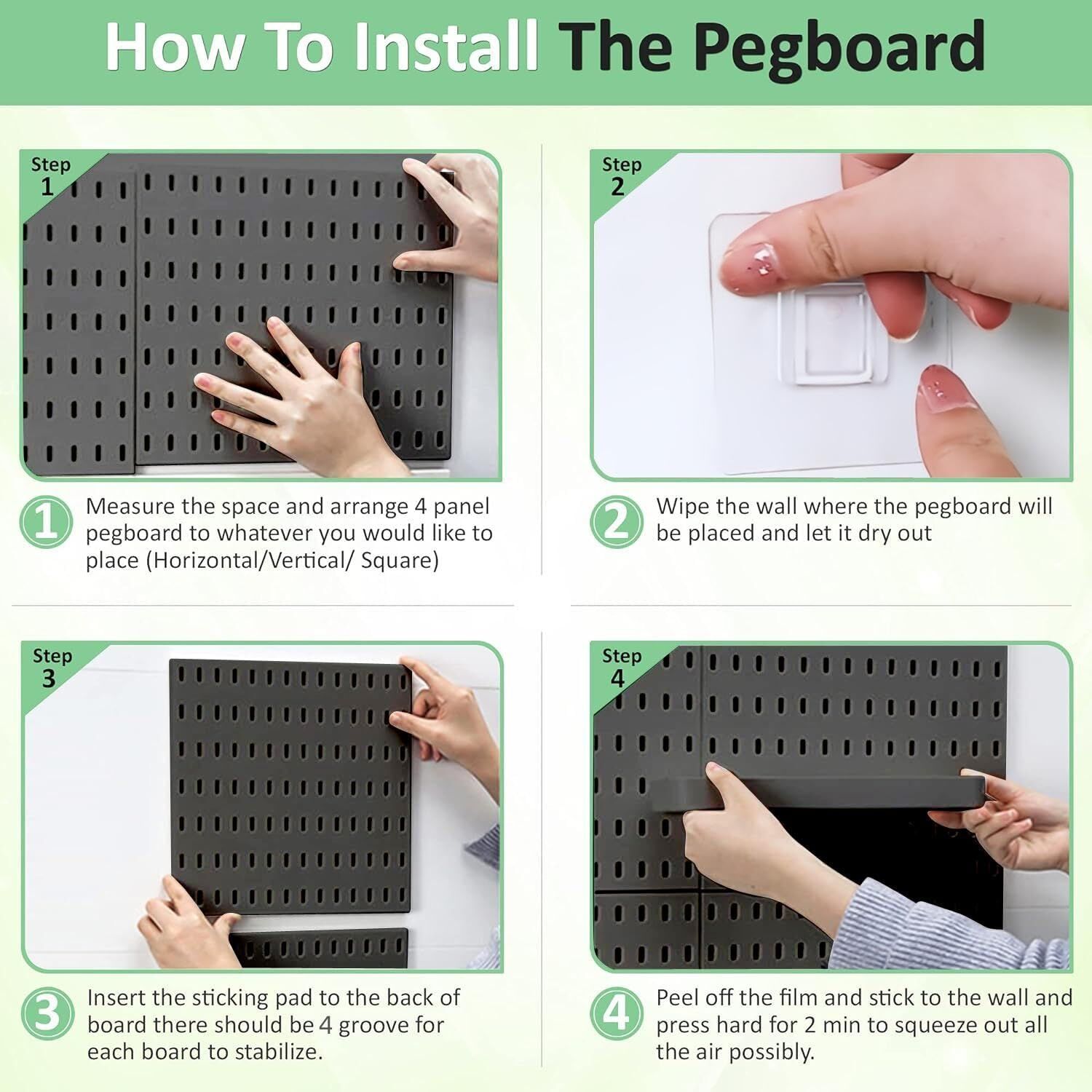 How To Install The Pegboard

Step 1

1 Measure the space and arrange 4 panel pegboard to whatever you would like to place (Horizontal/Vertical/ Square)

Step 2

2 Wipe the wall where the pegboard will be placed and let it dry out

Step 3

3 Insert the sticking pad to the back of board there should be 4 groove for each board to stabilize.

Step 4

4 Peel off the film and stick to the wall and press hard for 2 min to squeeze out all the air possibly.