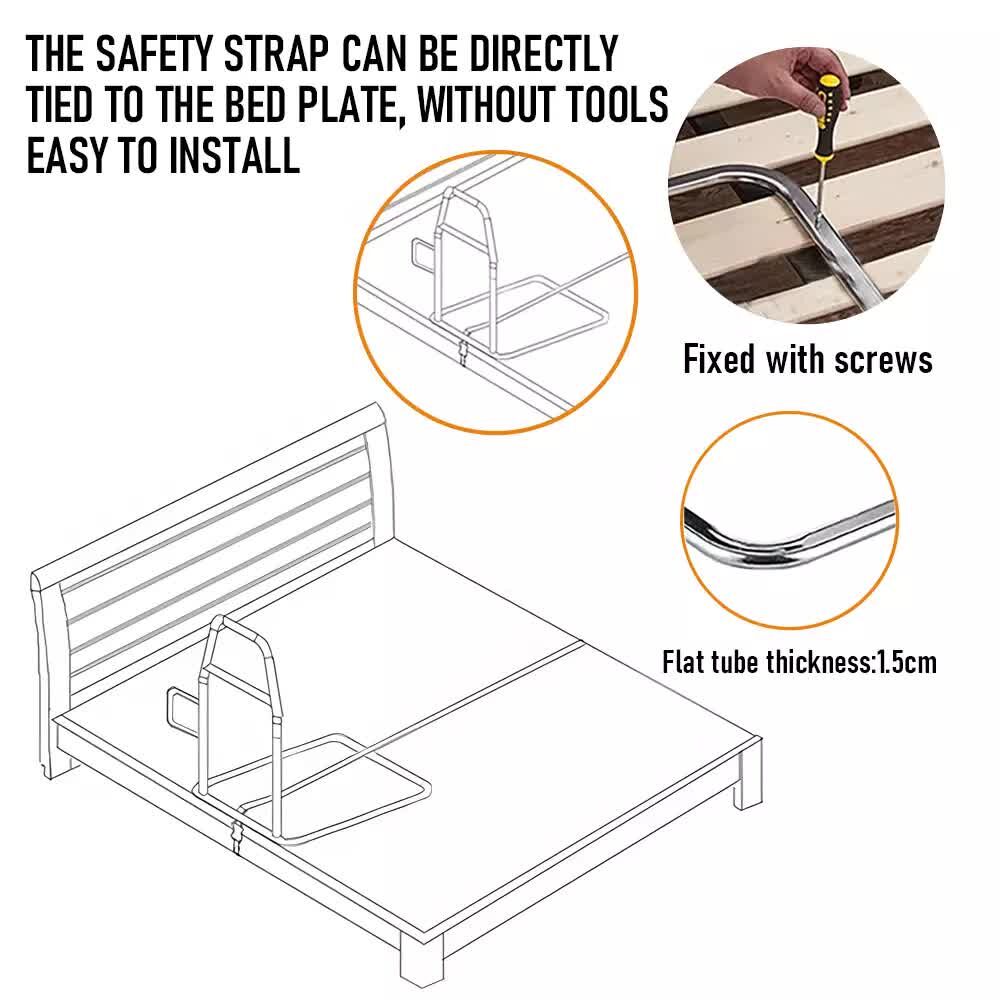 THE SAFETY STRAP CAN BE DIRECTLY TIED TO THE BED PLATE, WITHOUT TOOLS EASY TO INSTALL

Fixed with screws

Flat tube thickness:1.5cm