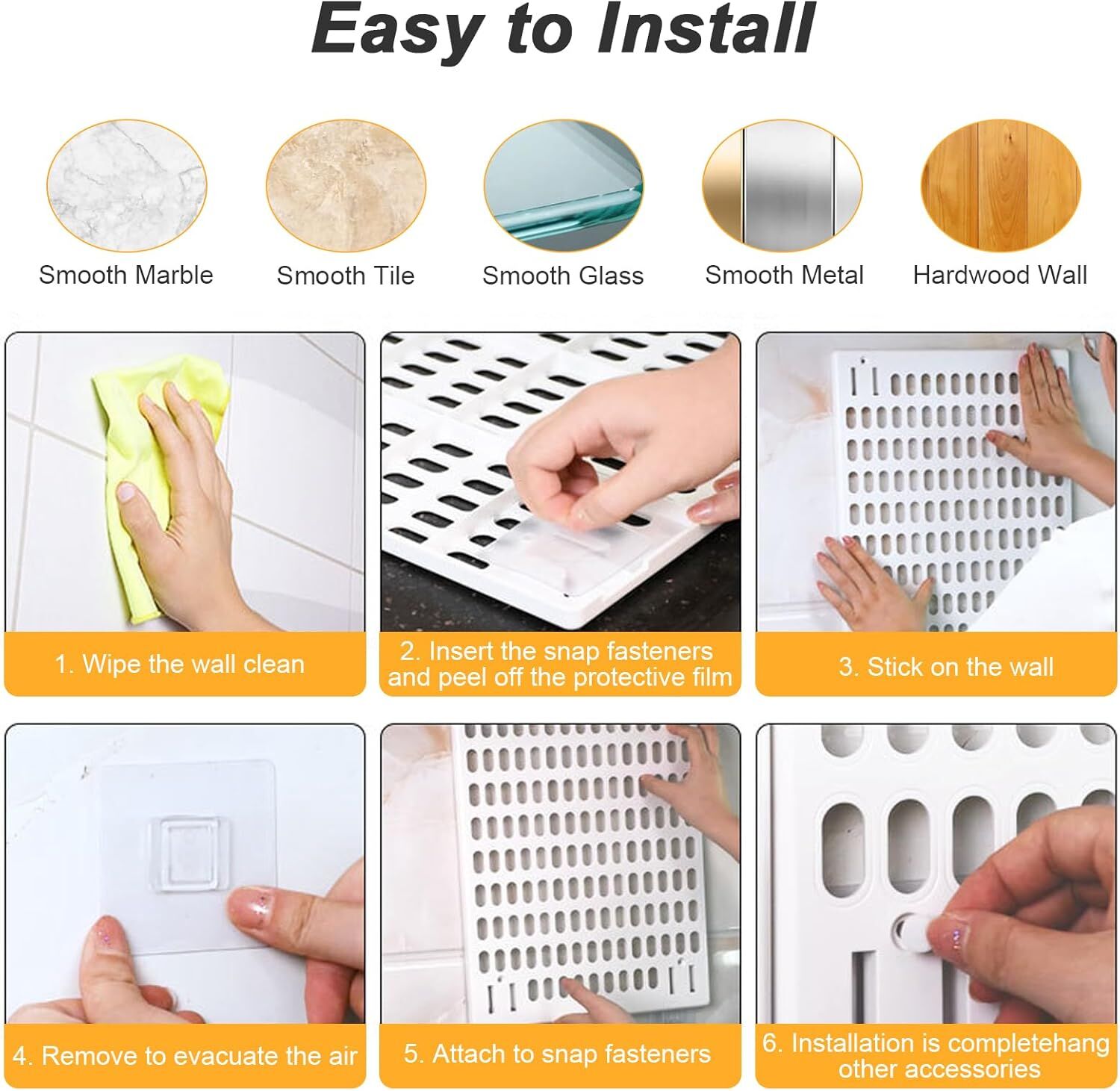 Easy to Install

Smooth Marble

Smooth Tile

Smooth Glass

Smooth Metal

Hardwood Wall

1. Wipe the wall clean

2. Insert the snap fasteners and peel off the protective film

3. Stick on the wall

4. Remove to evacuate the air

5. Attach to snap fasteners

6. Installation is completehang other accessories