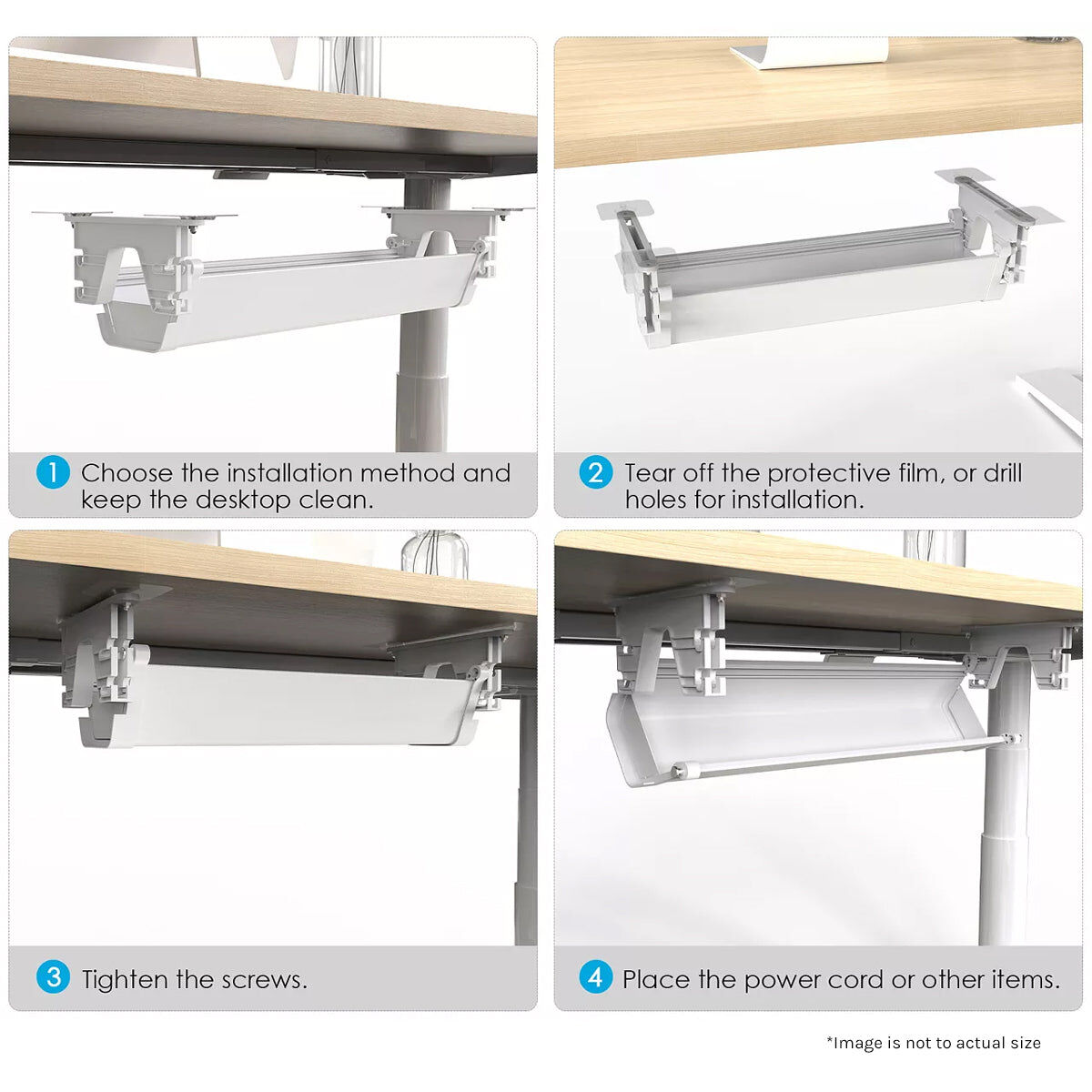 1 Choose the installation method and keep the desktop clean.

2 Tear off the protective film, or drill holes for installation.

3 Tighten the screws.

4 Place the power cord or other items.

*Image is not to actual size