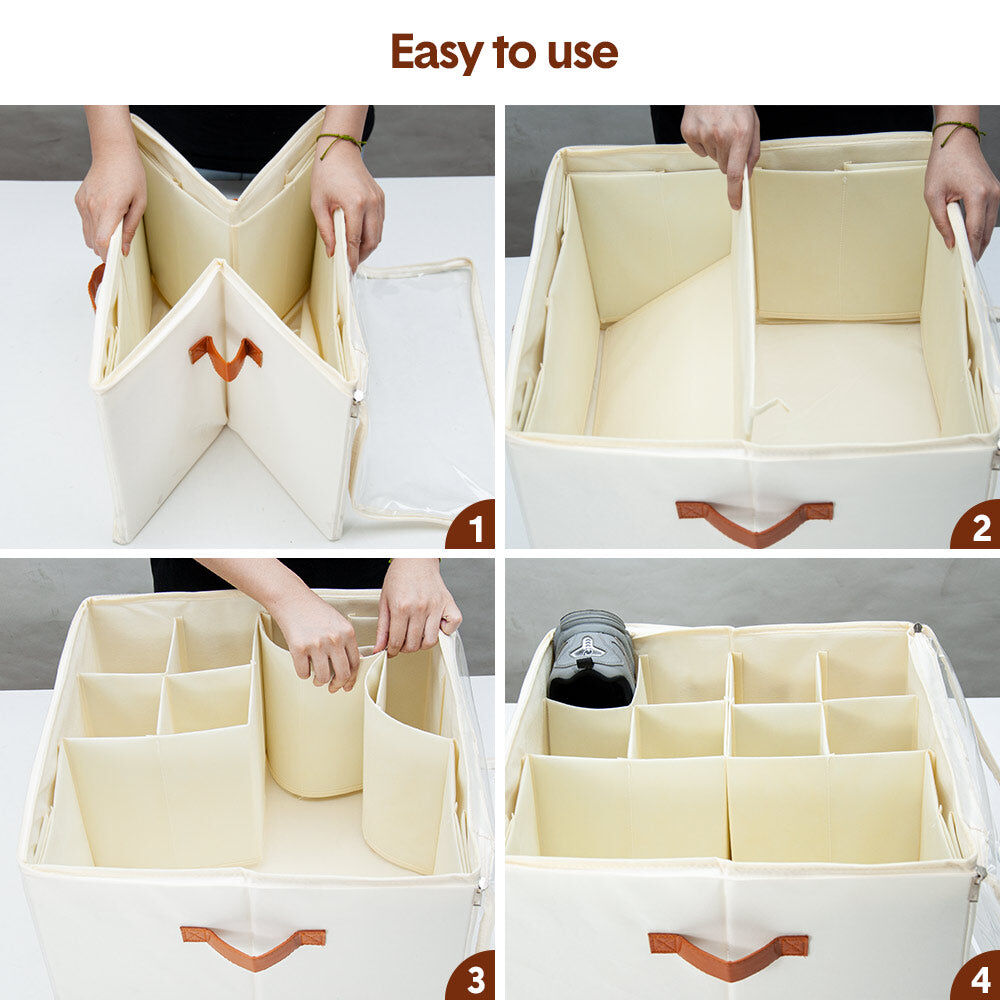 Easy to use

1

2

3

4