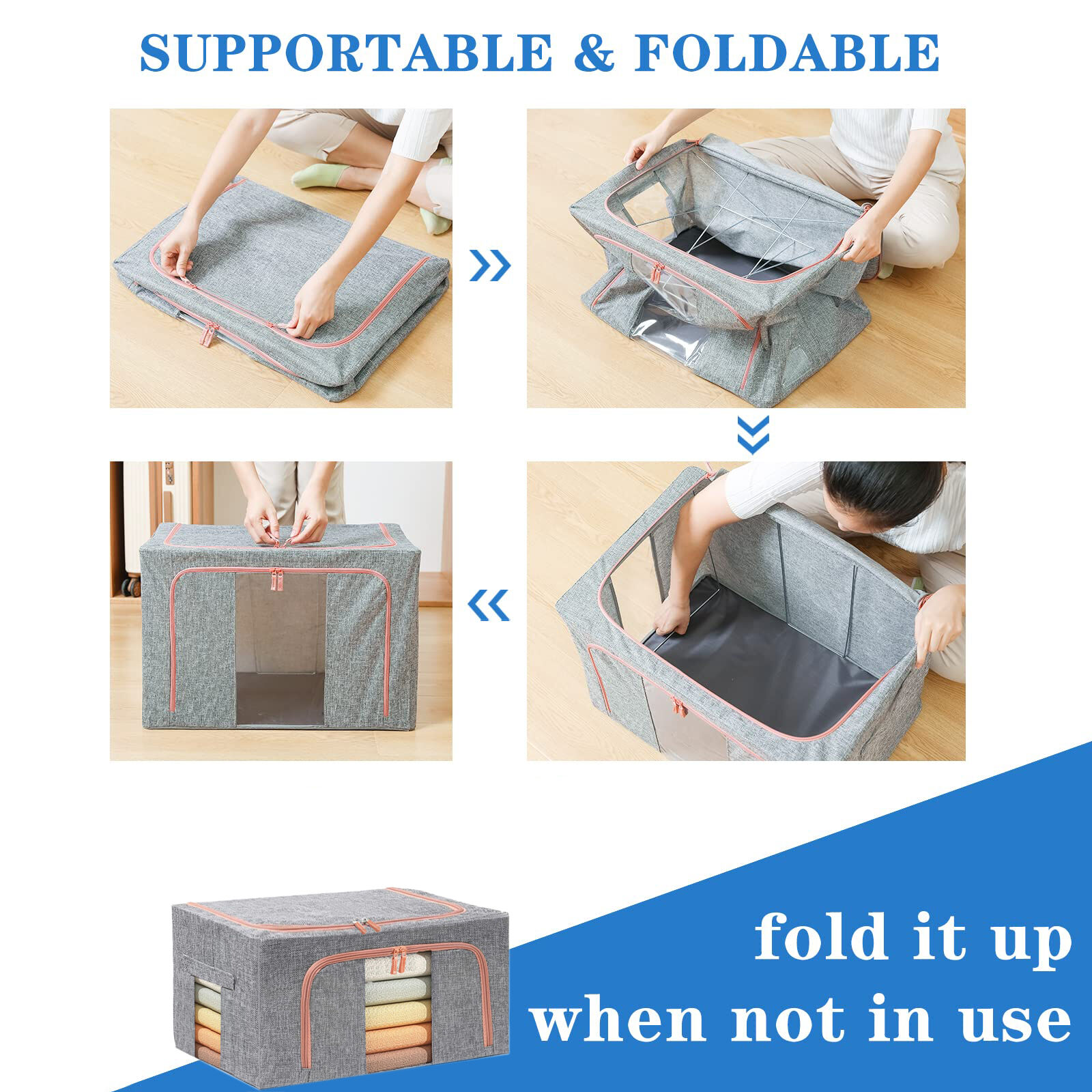 SUPPORTABLE & FOLDABLE

fold it up
when not in use