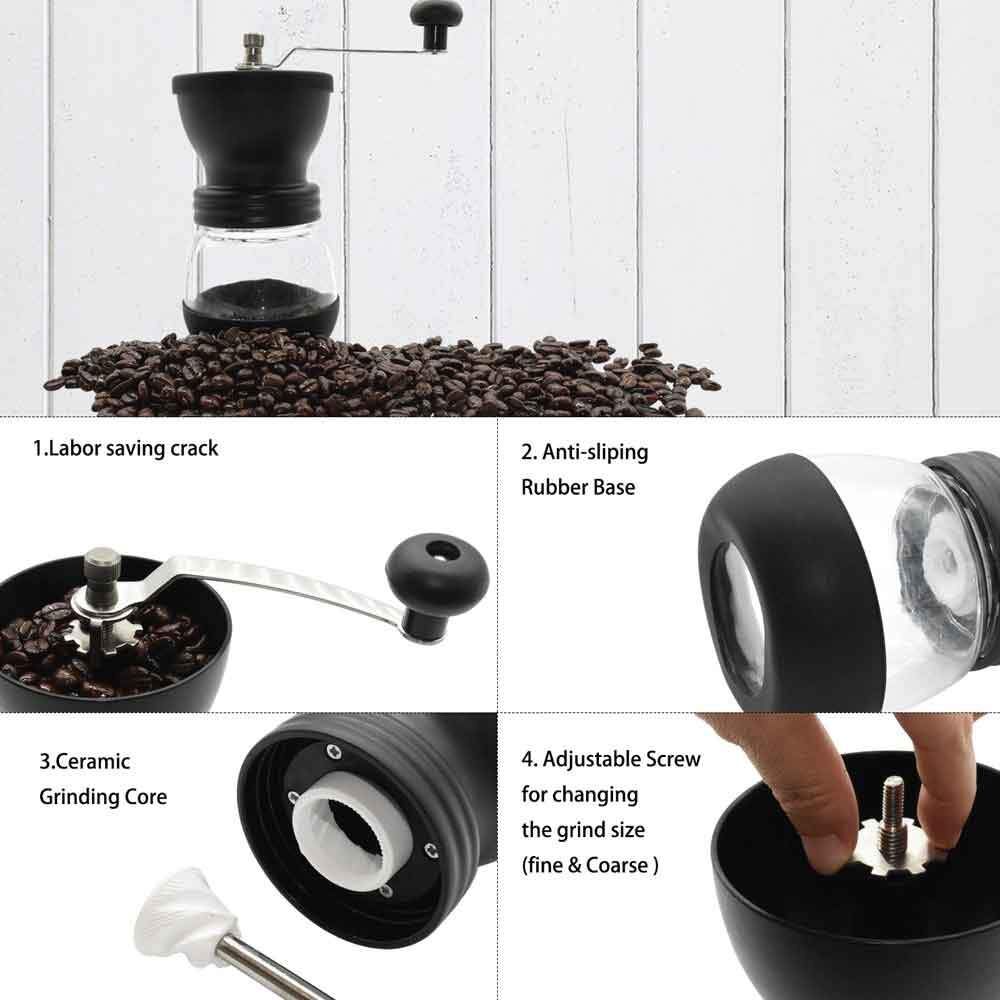 1.Labor saving crack

2. Anti-sliping Rubber Base

3.Ceramic Grinding Core

4. Adjustable Screw for changing the grind size (fine & Coarse )