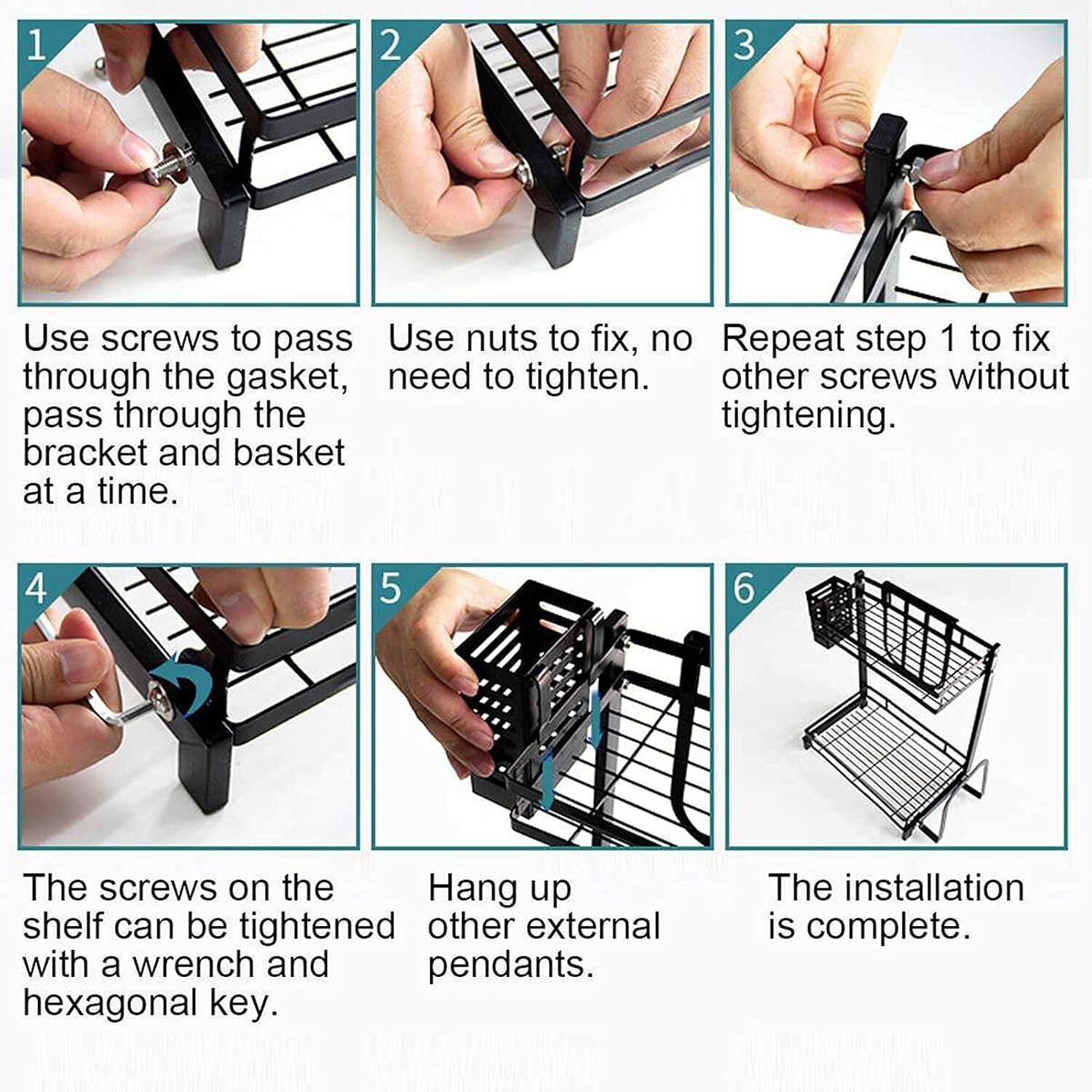 1

Use screws to pass through the gasket, pass through the bracket and basket at a time.

2

Use nuts to fix, no need to tighten.

3

Repeat step 1 to fix other screws without tightening.

4

The screws on the shelf can be tightened with a wrench and hexagonal key.

5

Hang up other external pendants.

6

The installation is complete.