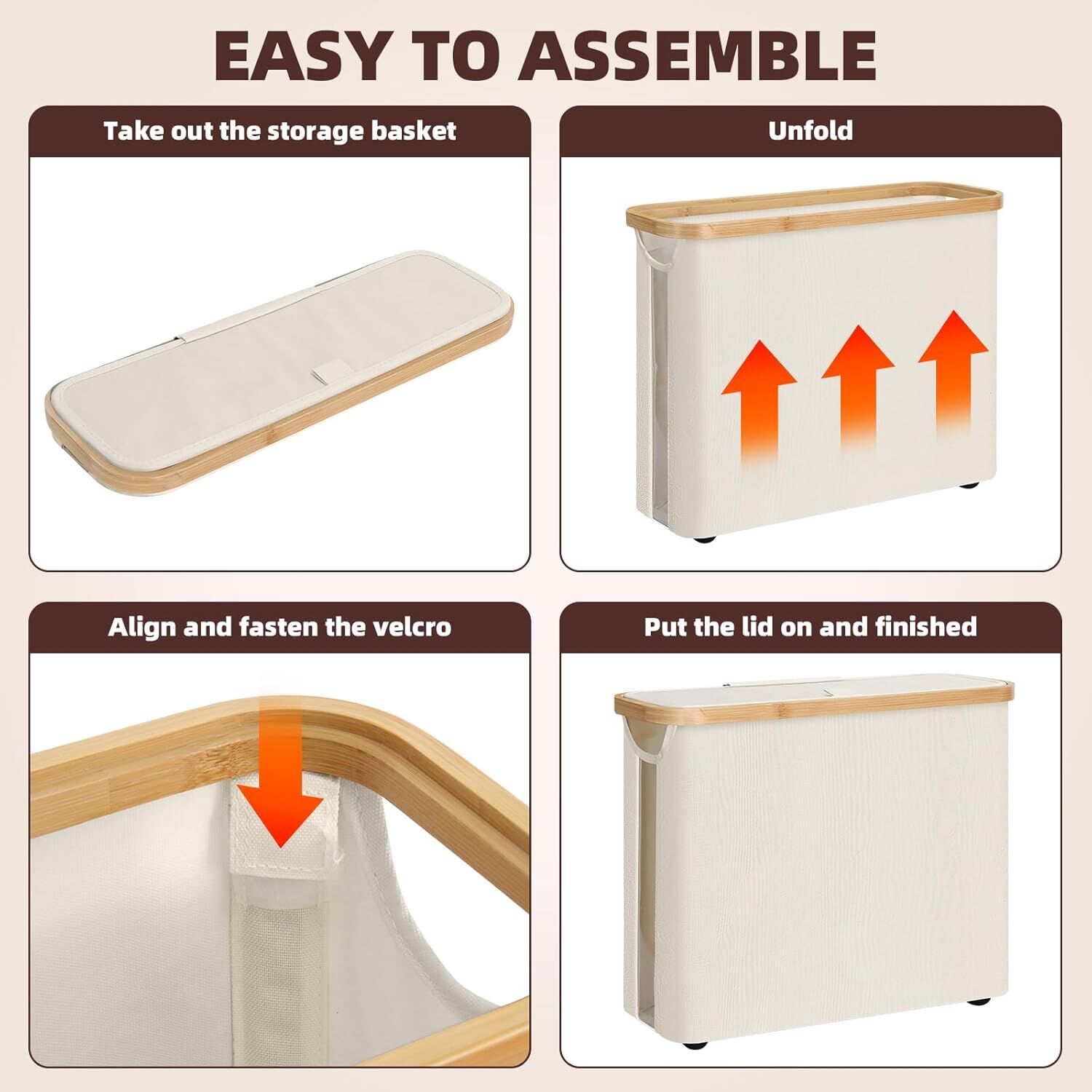 EASY TO ASSEMBLE

Take out the storage basket

Unfold

Align and fasten the velcro

Put the lid on and finished