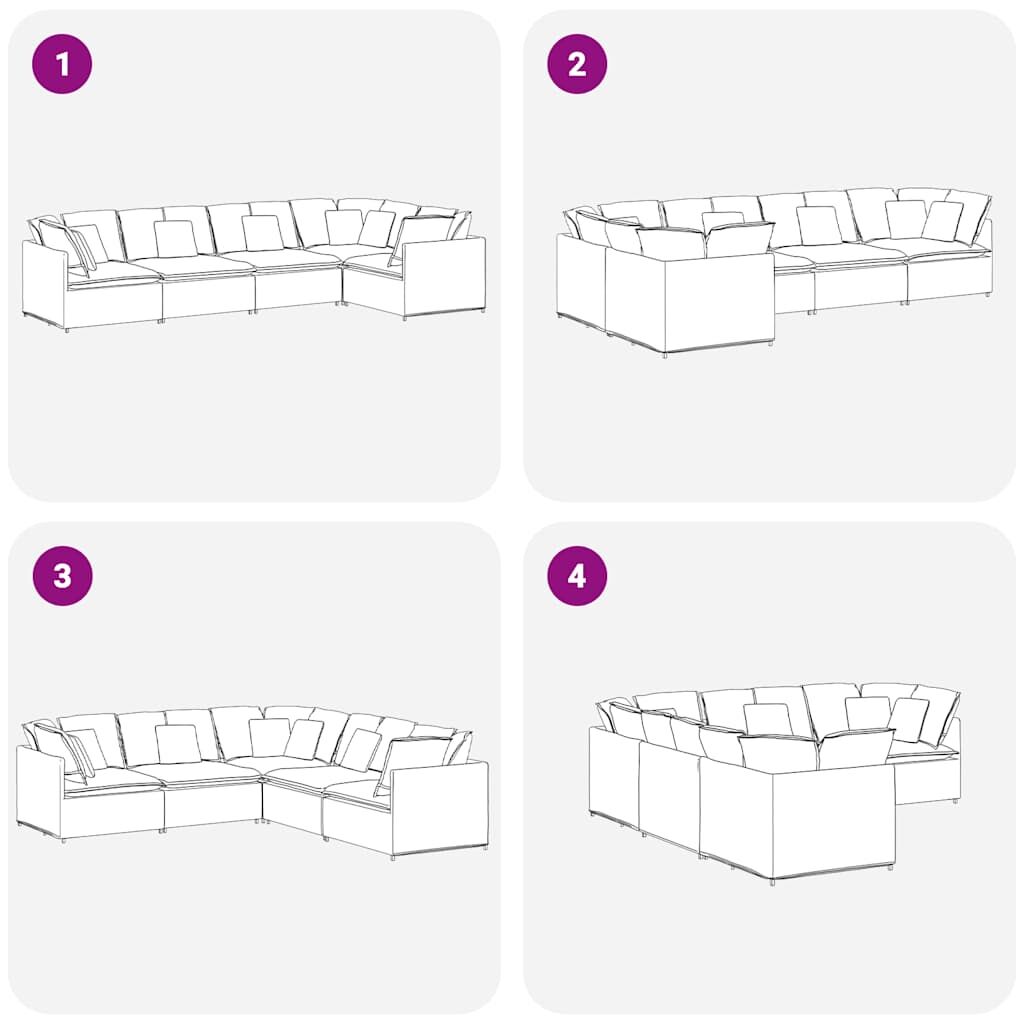 1

2

3

4