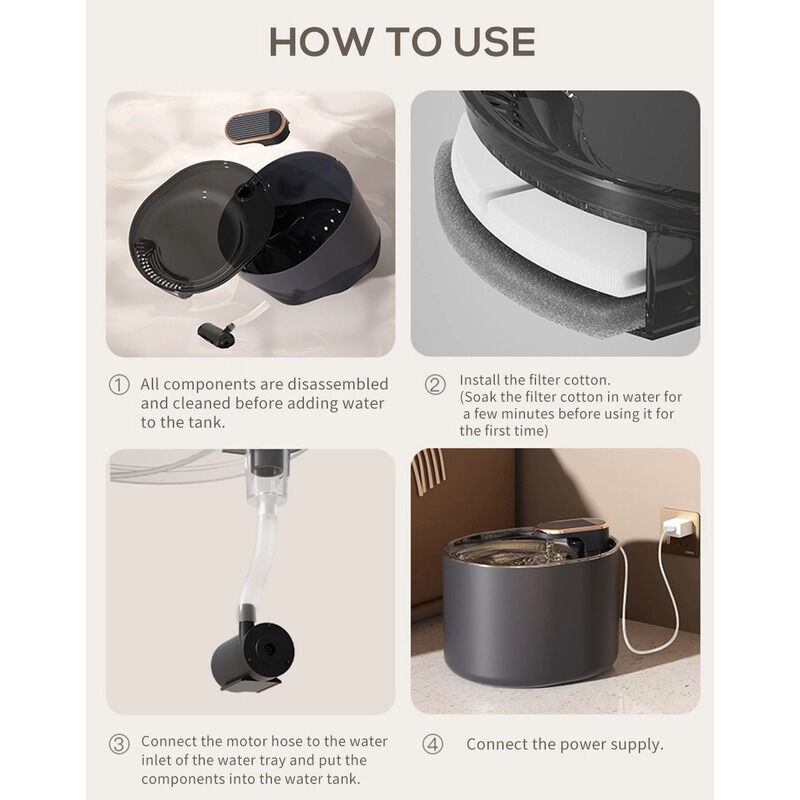 HOW TO USE

① All components are disassembled and cleaned before adding water to the tank.

② Install the filter cotton. (Soak the filter cotton in water for a few minutes before using it for the first time)

③ Connect the motor hose to the water inlet of the water tray and put the components into the water tank.

④ Connect the power supply.