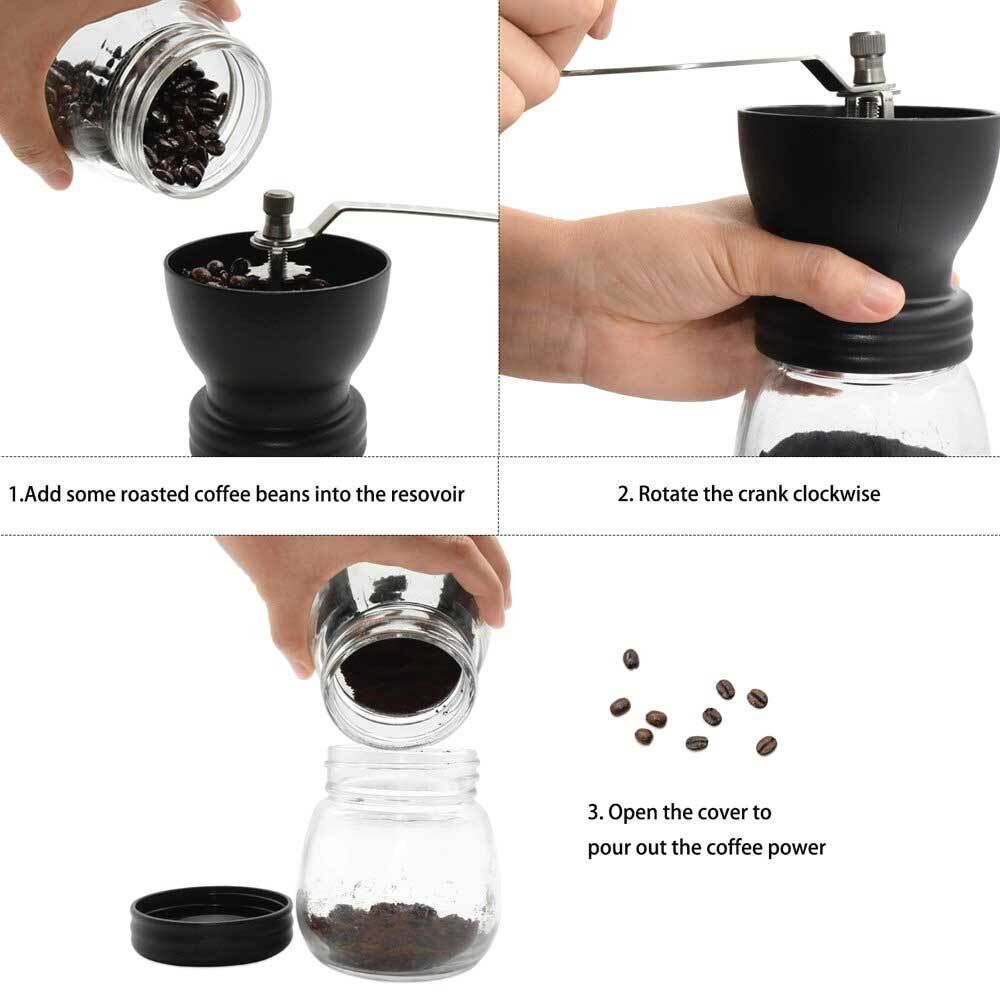 1.Add some roasted coffee beans into the resovoir

2. Rotate the crank clockwise

3. Open the cover to pour out the coffee power