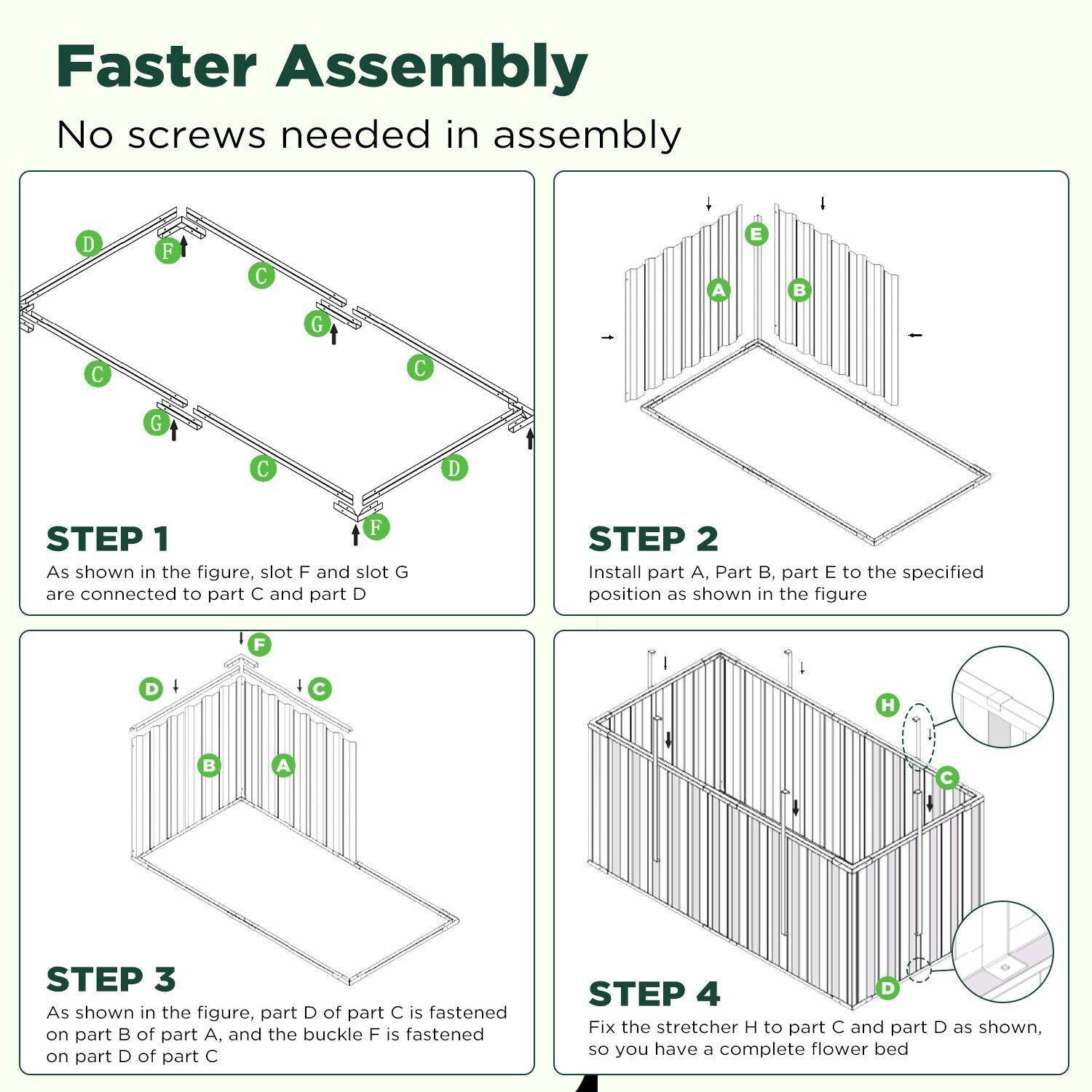 Faster Assembly

No screws needed in assembly

D

F

C

G

C

C

G

C

D

F

STEP 1

As shown in the figure, slot F and slot G are connected to part C and part D

E

A

B

STEP 2

Install part A, Part B, part E to the specified position as shown in the figure

F

D

C

B

A

STEP 3

As shown in the figure, part D of part C is fastened on part B of part A, and the buckle F is fastened on part D of part C

H

C

D

STEP 4

Fix the stretcher H to part C and part D as shown, so you have a complete flower bed