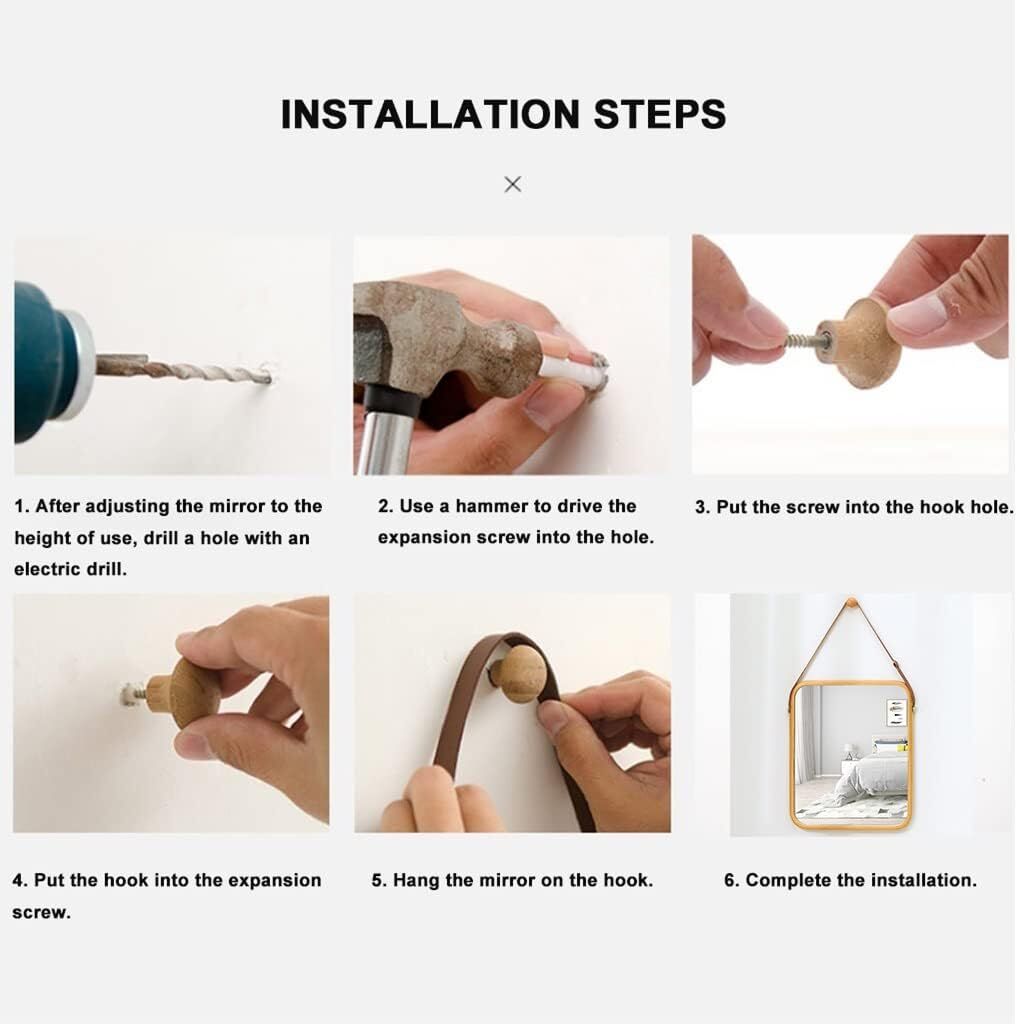 INSTALLATION STEPS

×

1. After adjusting the mirror to the height of use, drill a hole with an electric drill.

2. Use a hammer to drive the expansion screw into the hole.

3. Put the screw into the hook hole.

4. Put the hook into the expansion screw.

5. Hang the mirror on the hook.

6. Complete the installation.