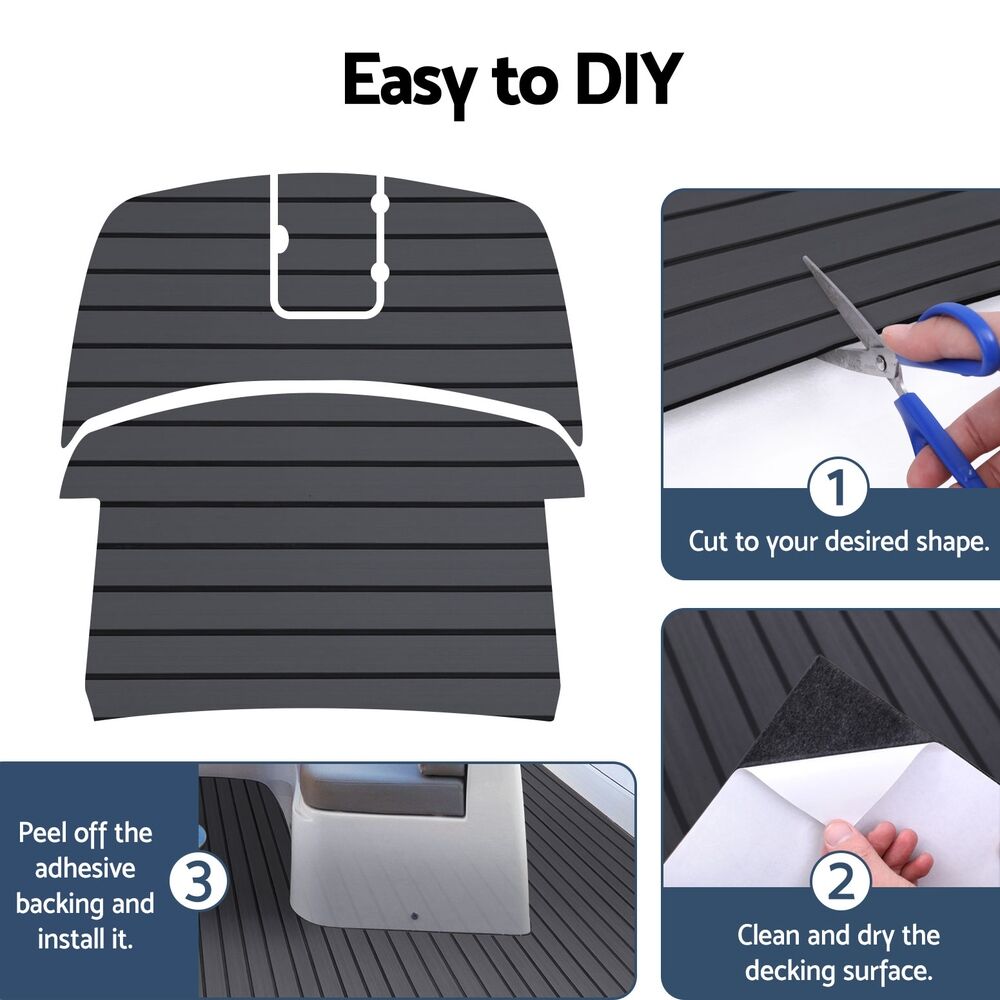 Easy to DIY

1
Cut to your desired shape.

2
Clean and dry the decking surface.

3
Peel off the adhesive backing and install it.