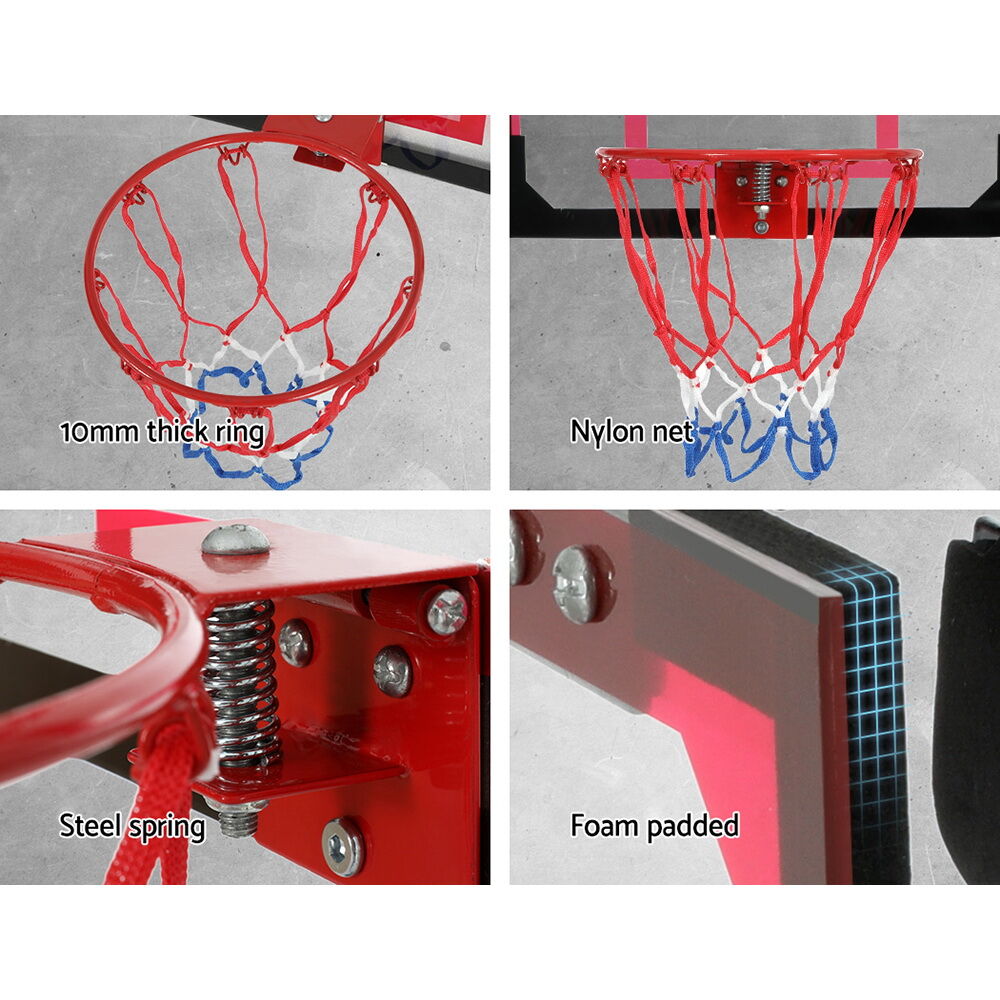 10mm thick ring

Nylon net

Steel spring

Foam padded