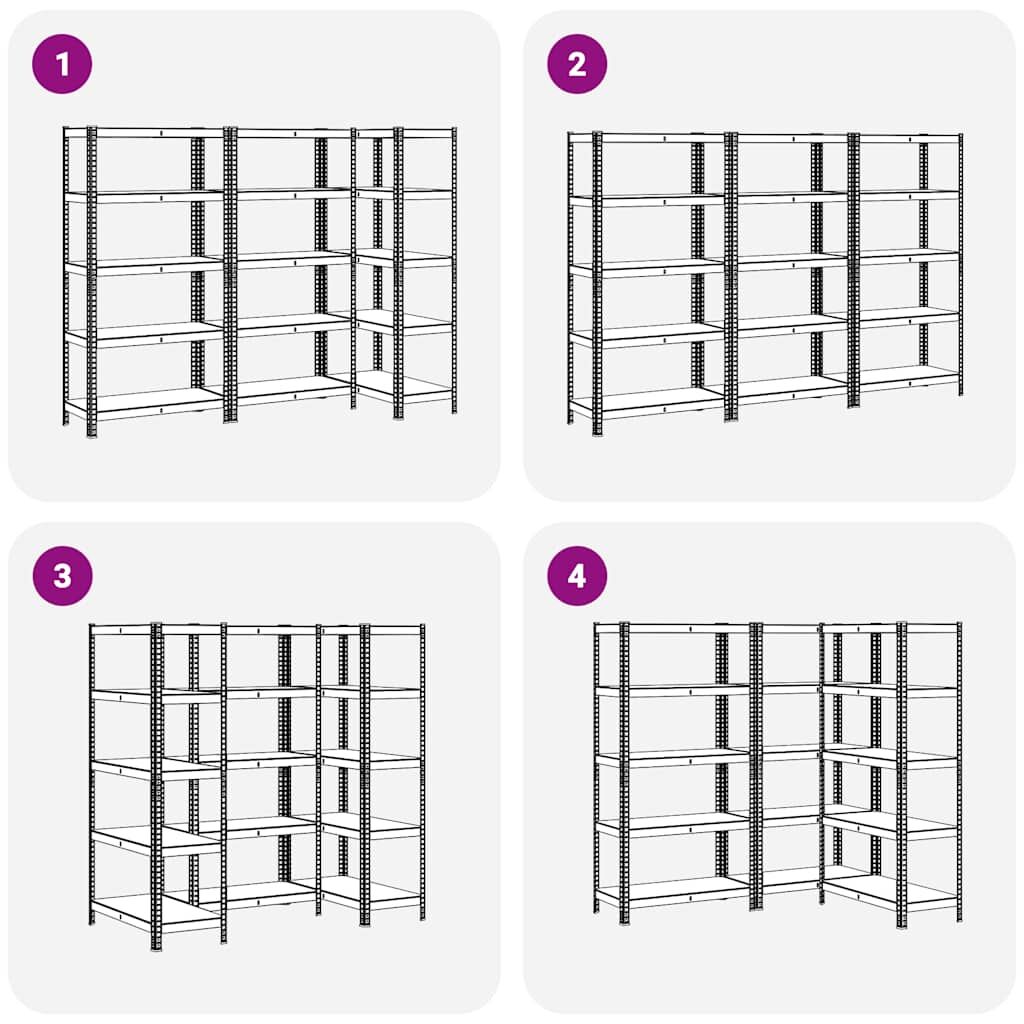 1

2

3

4