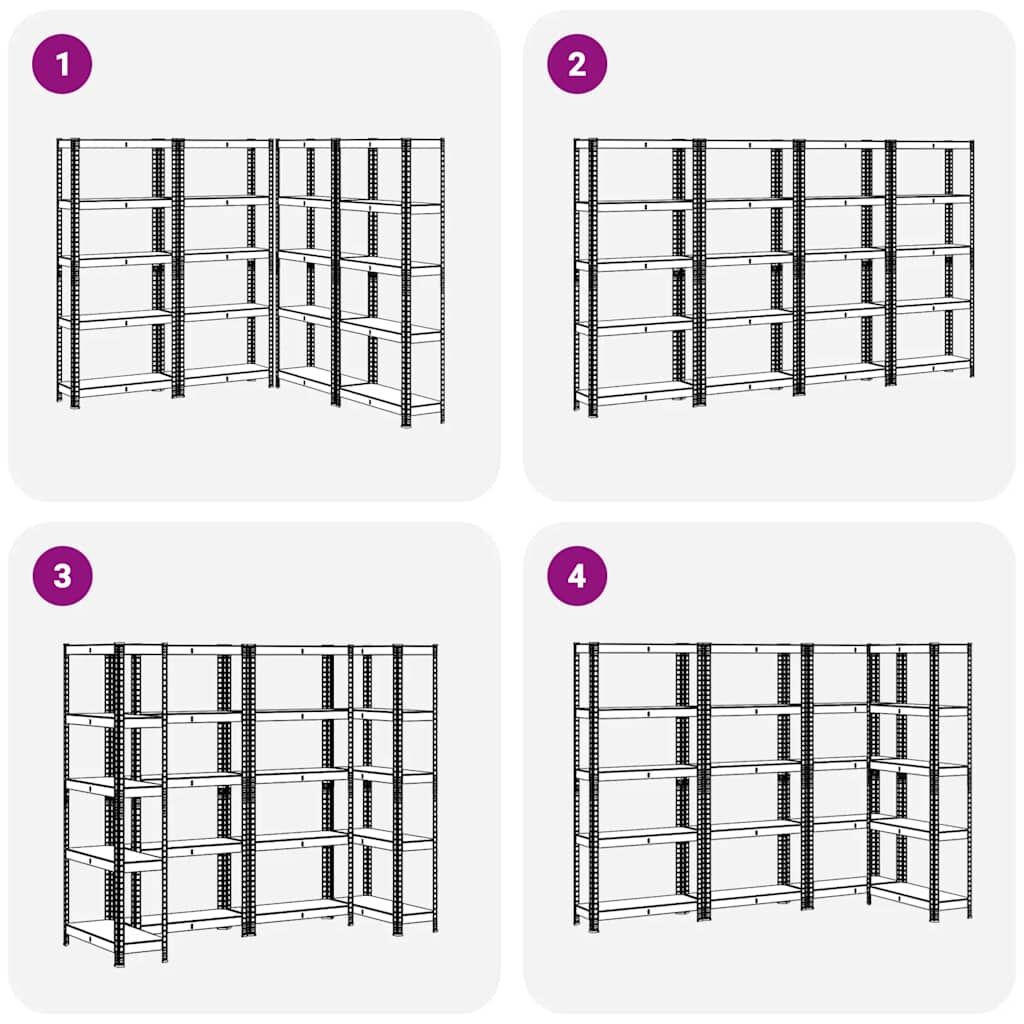 1

2

3

4