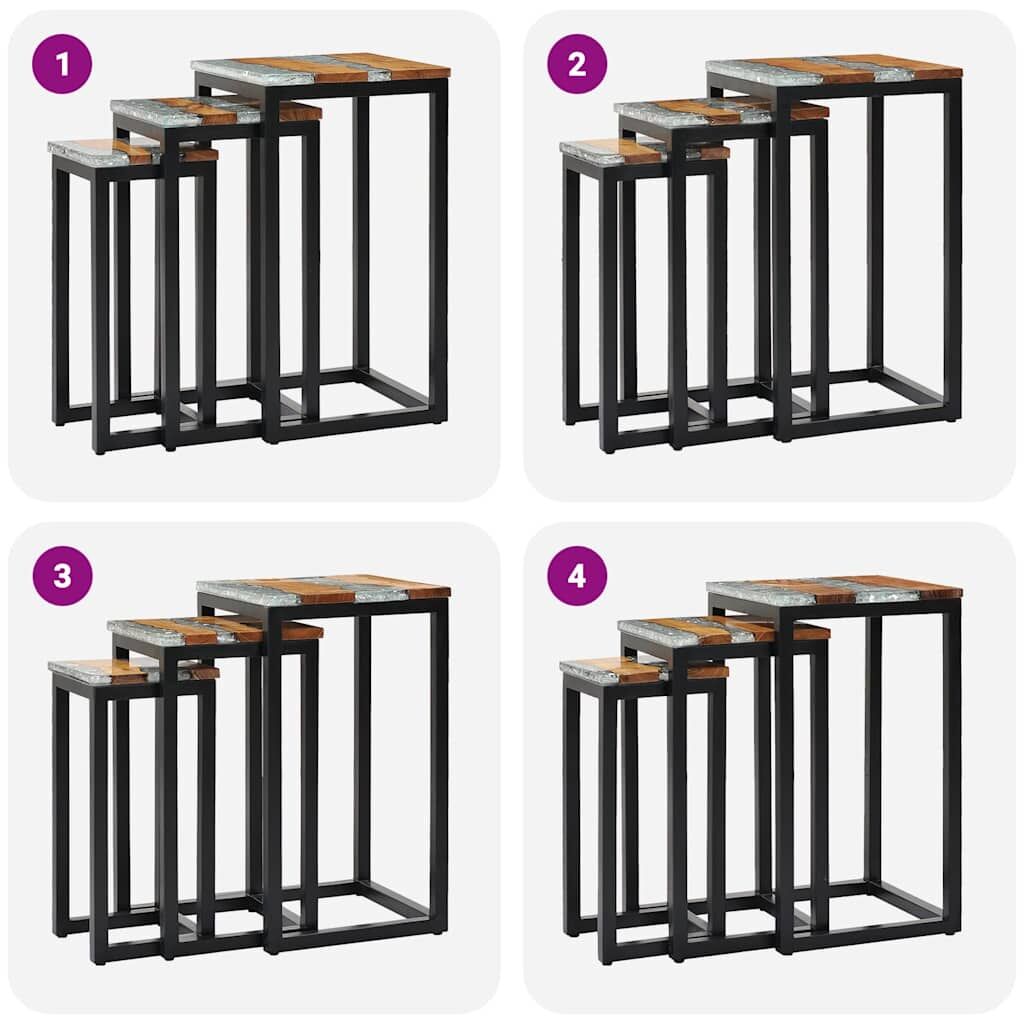 1

2

3

4