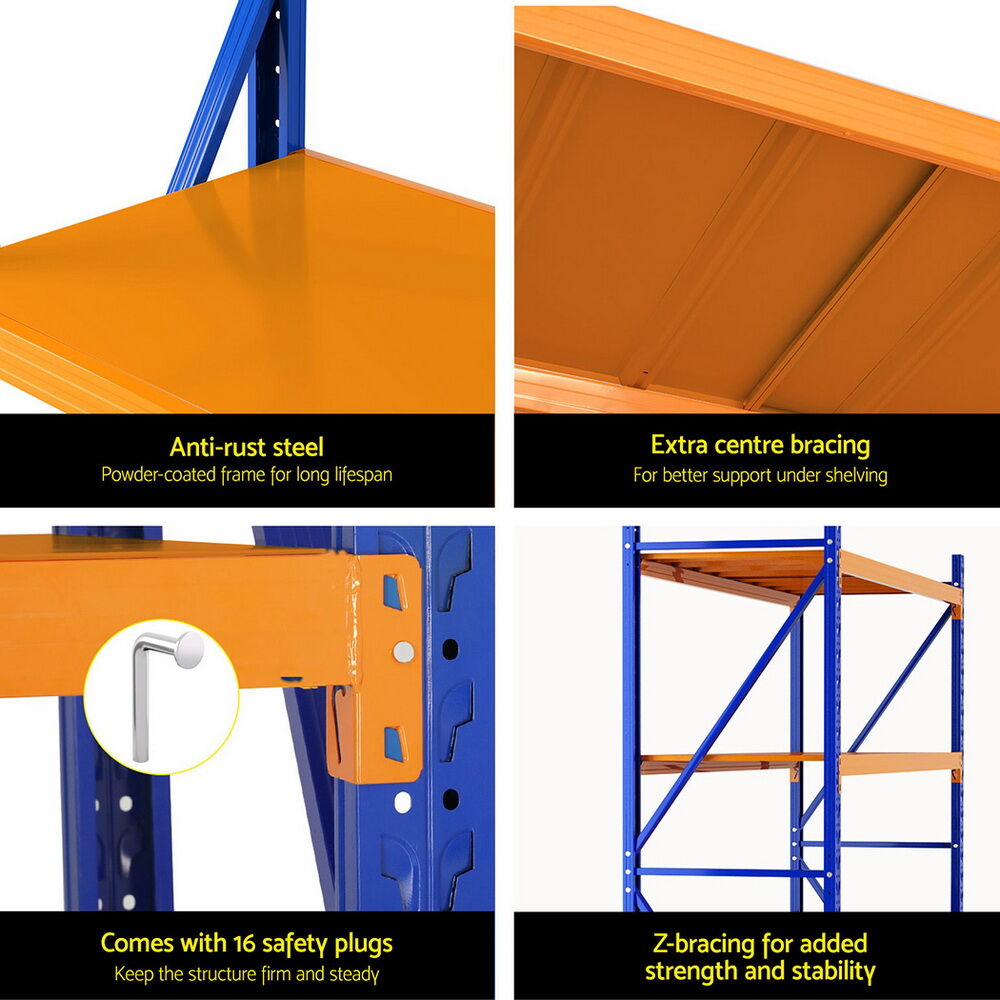 Anti-rust steel
Powder-coated frame for long lifespan

Extra centre bracing
For better support under shelving

Comes with 16 safety plugs
Keep the structure firm and steady

Z-bracing for added strength and stability