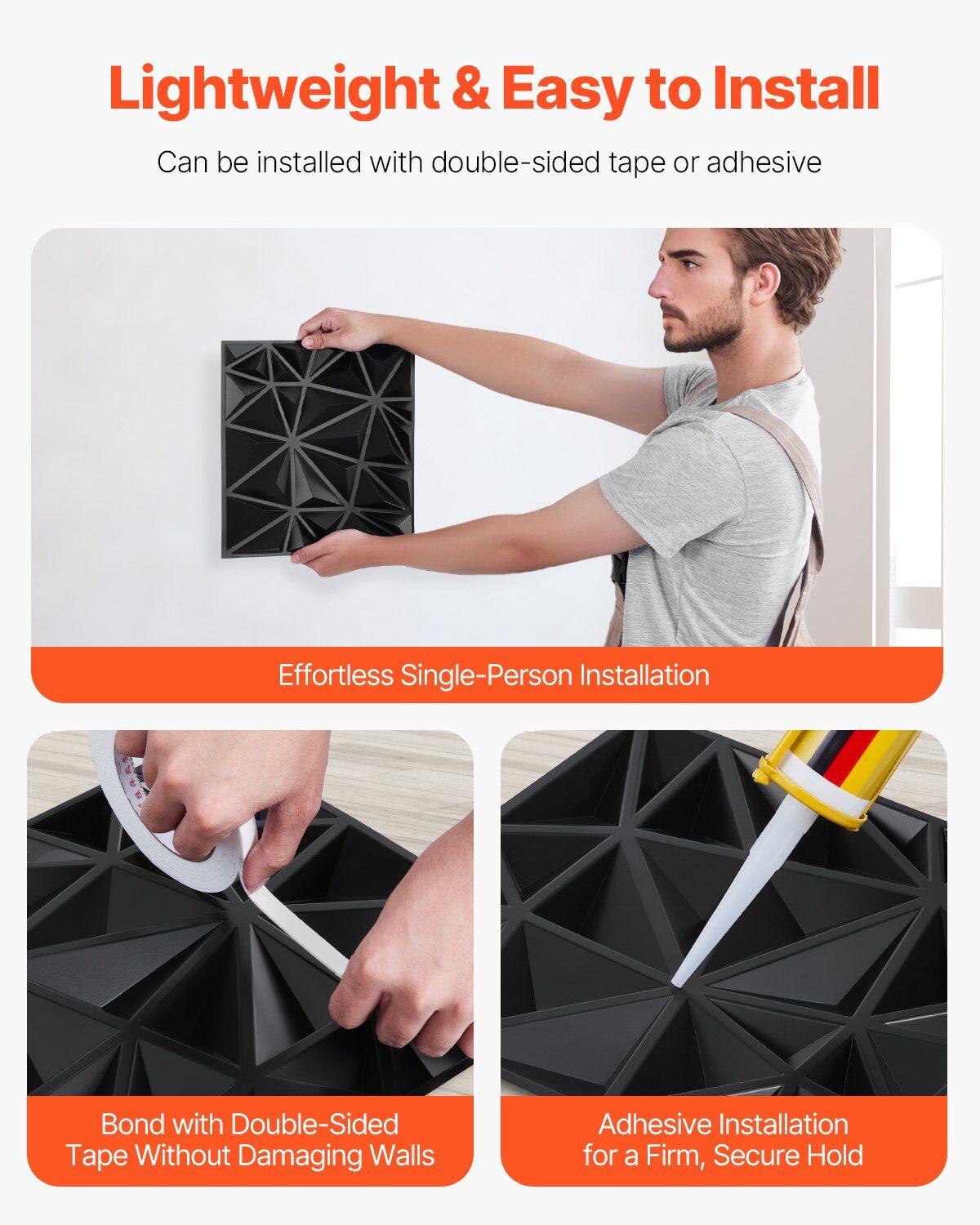 Lightweight & Easy to Install

Can be installed with double-sided tape or adhesive

Effortless Single-Person Installation

Bond with Double-Sided Tape Without Damaging Walls

Adhesive Installation for a Firm, Secure Hold