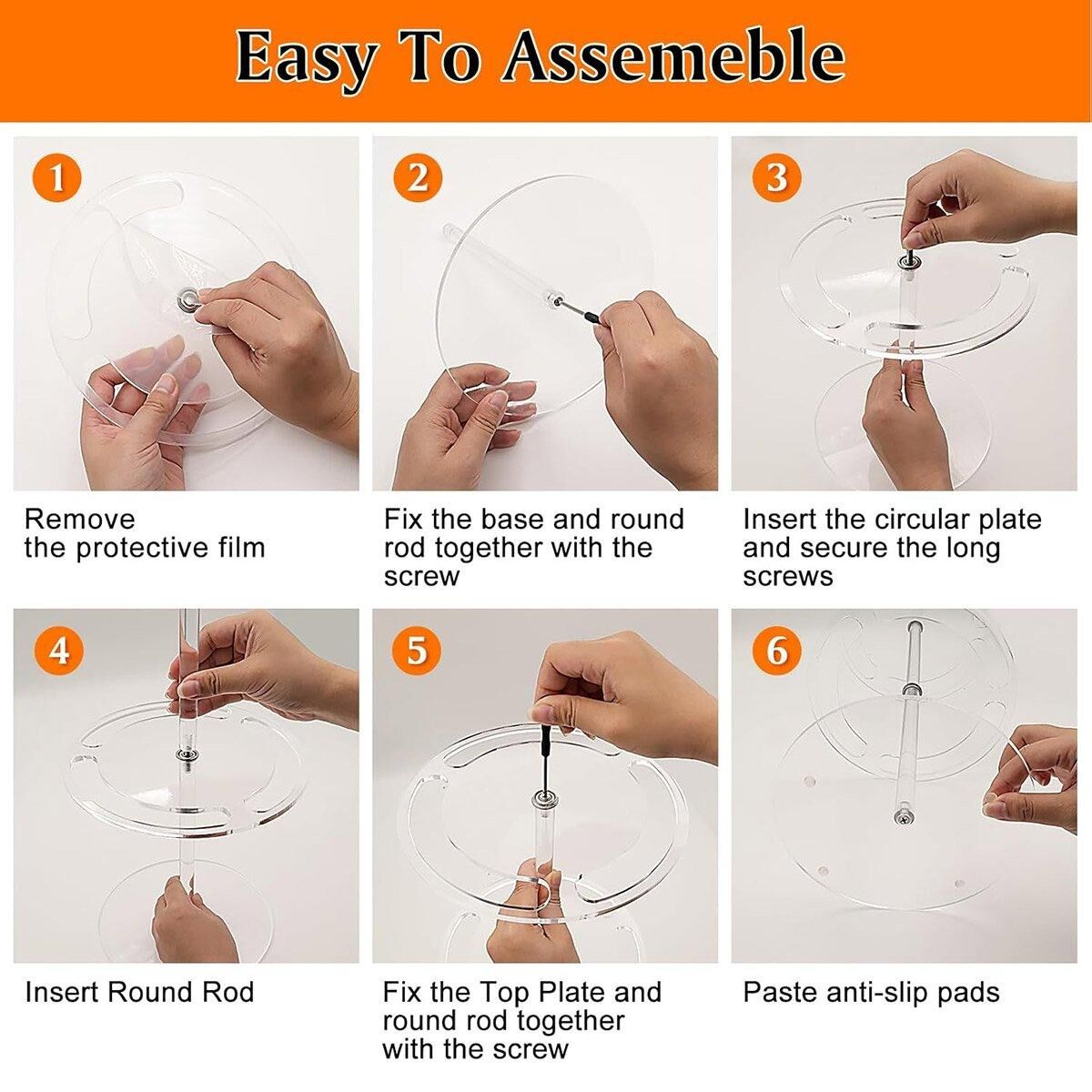 Easy To Assemeble

1

Remove
the protective film

2

Fix the base and round rod together with the screw

3

Insert the circular plate and secure the long screws

4

Insert Round Rod

5

Fix the Top Plate and round rod together with the screw

6

Paste anti-slip pads