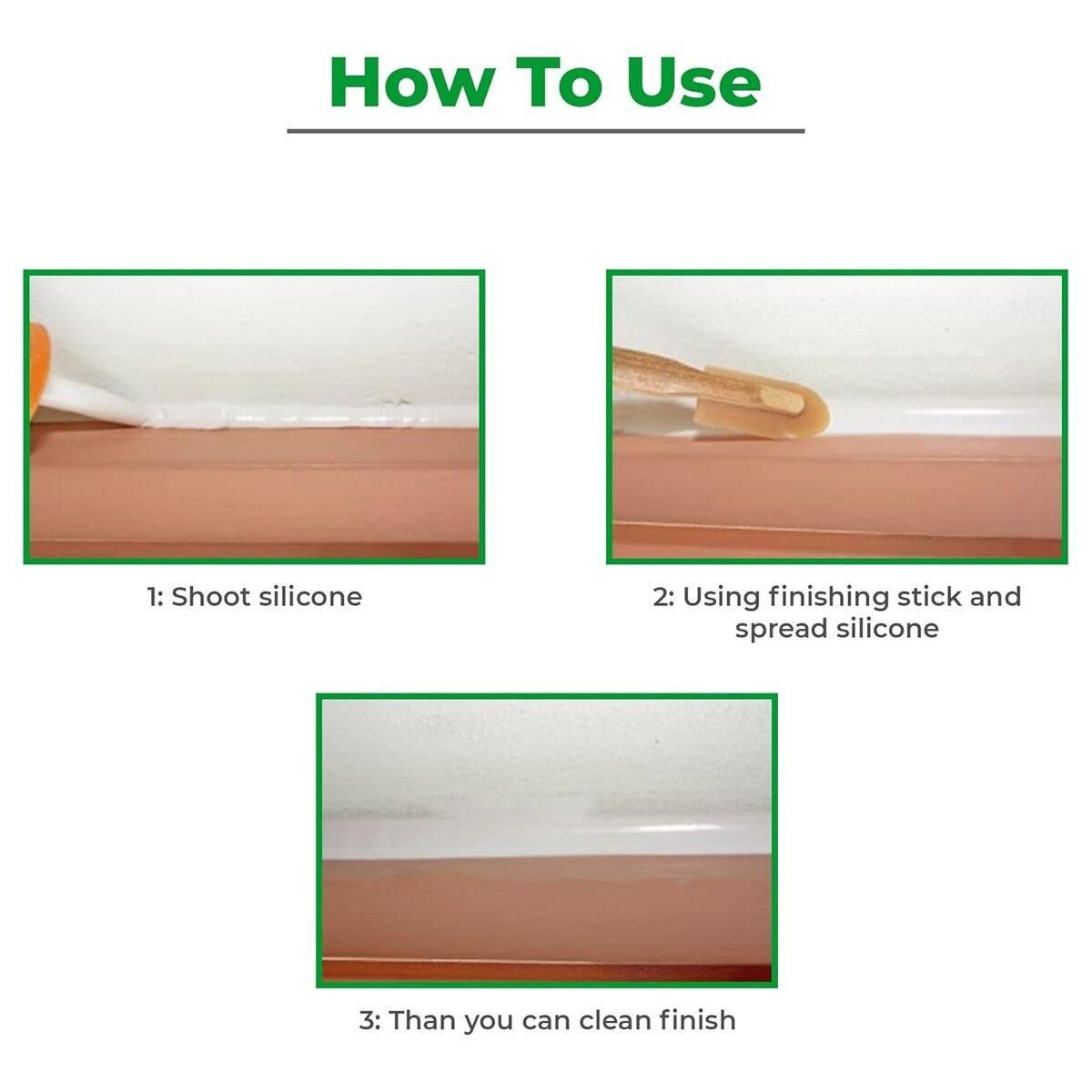 How To Use

1: Shoot silicone

2: Using finishing stick and spread silicone

3: Than you can clean finish