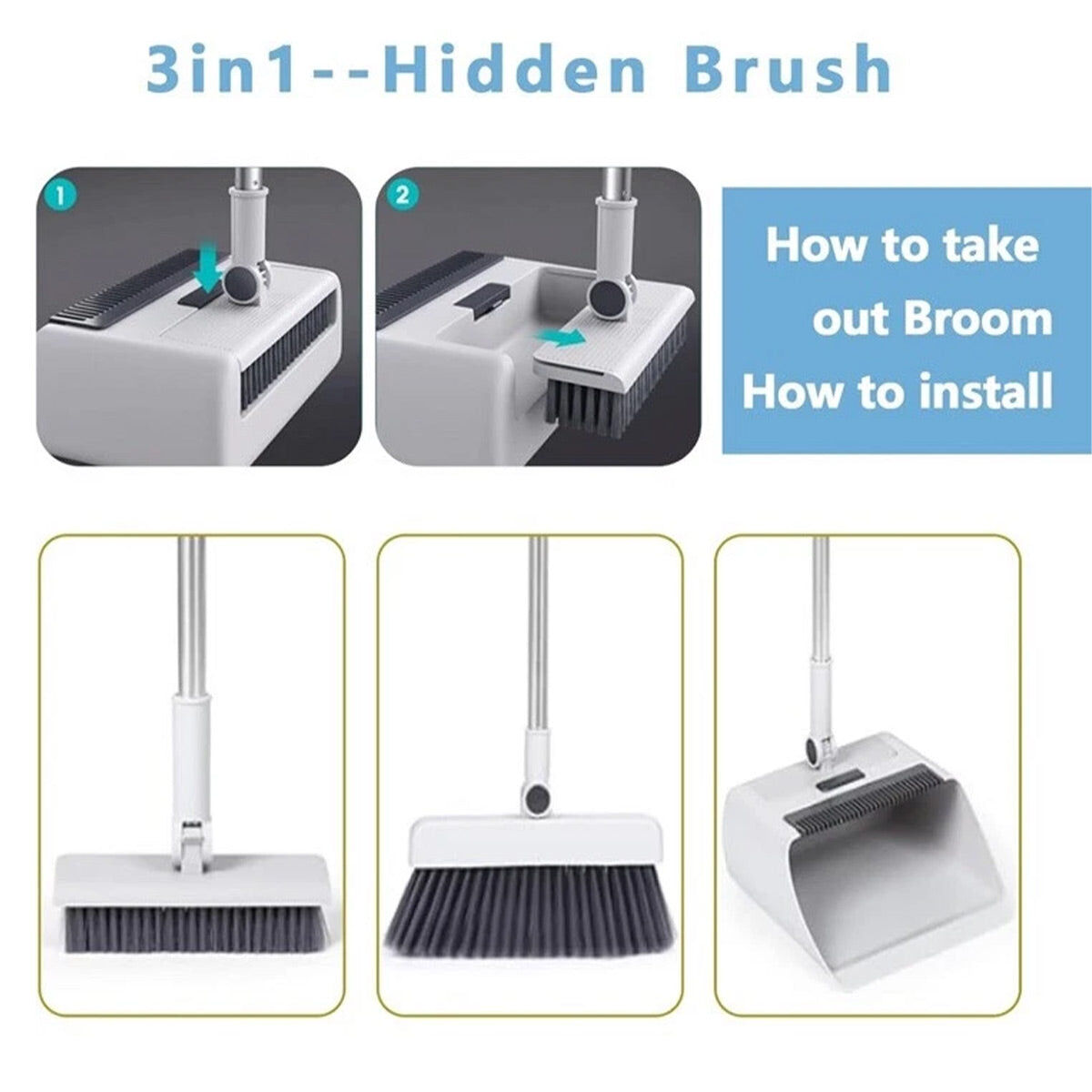 3in1--Hidden Brush

1

2

How to take out Broom How to install