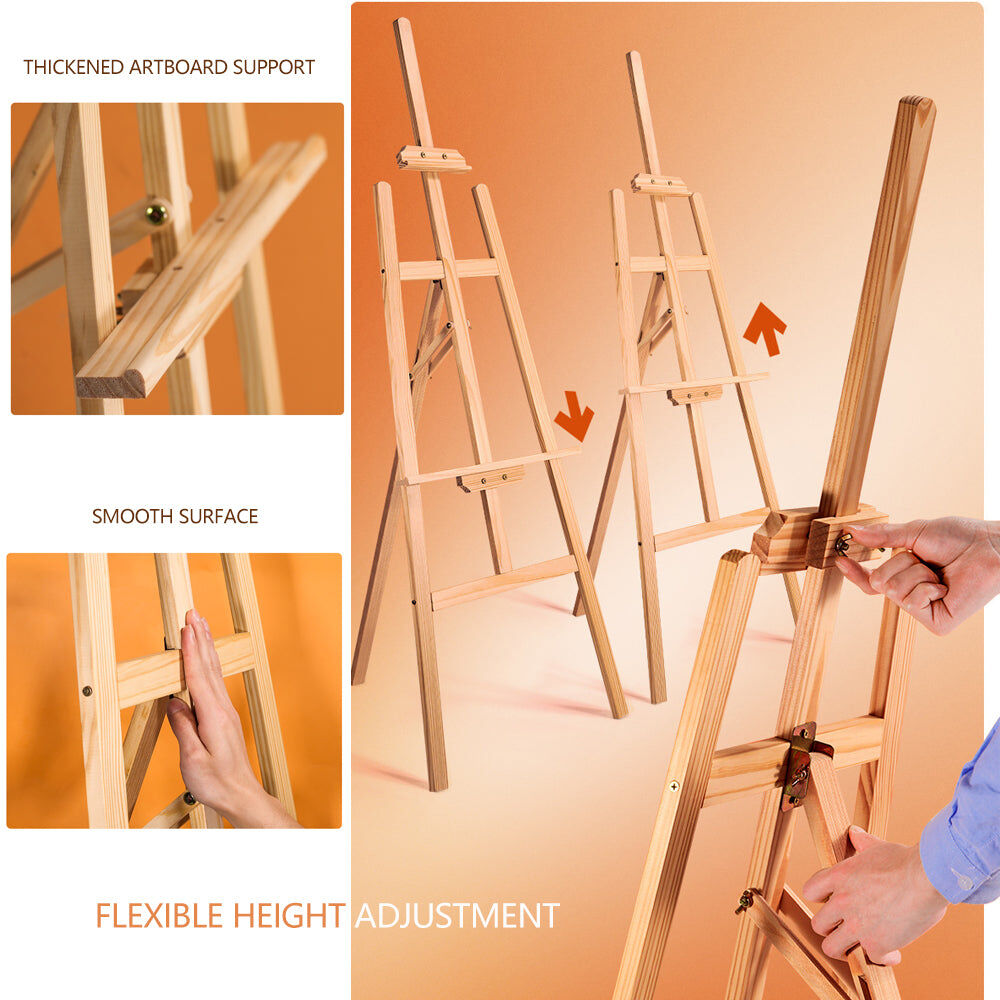 THICKENED ARTBOARD SUPPORT

SMOOTH SURFACE

FLEXIBLE HEIGHT ADJUSTMENT