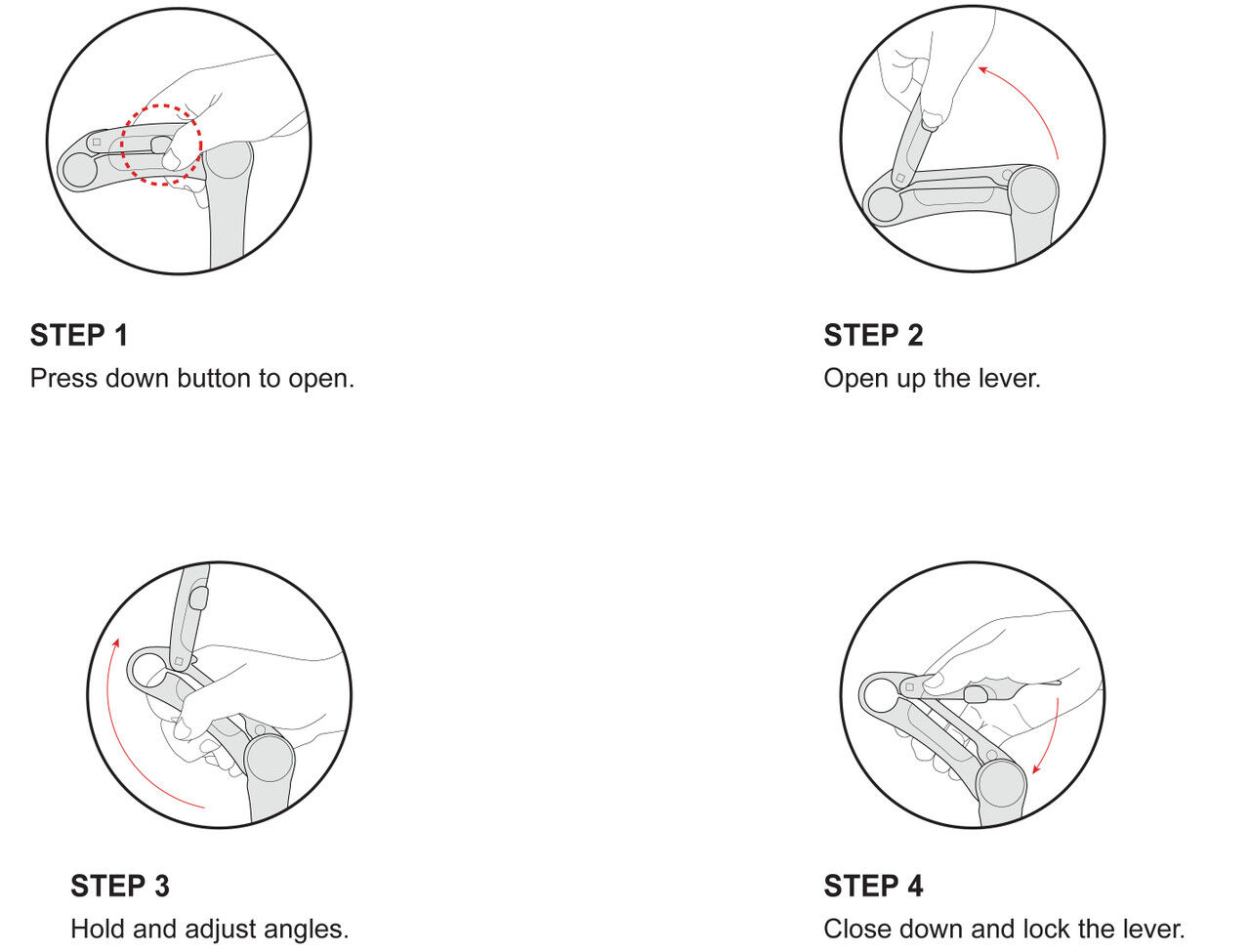 STEP 1
Press down button to open.

STEP 2
Open up the lever.

STEP 3
Hold and adjust angles.

STEP 4
Close down and lock the lever.