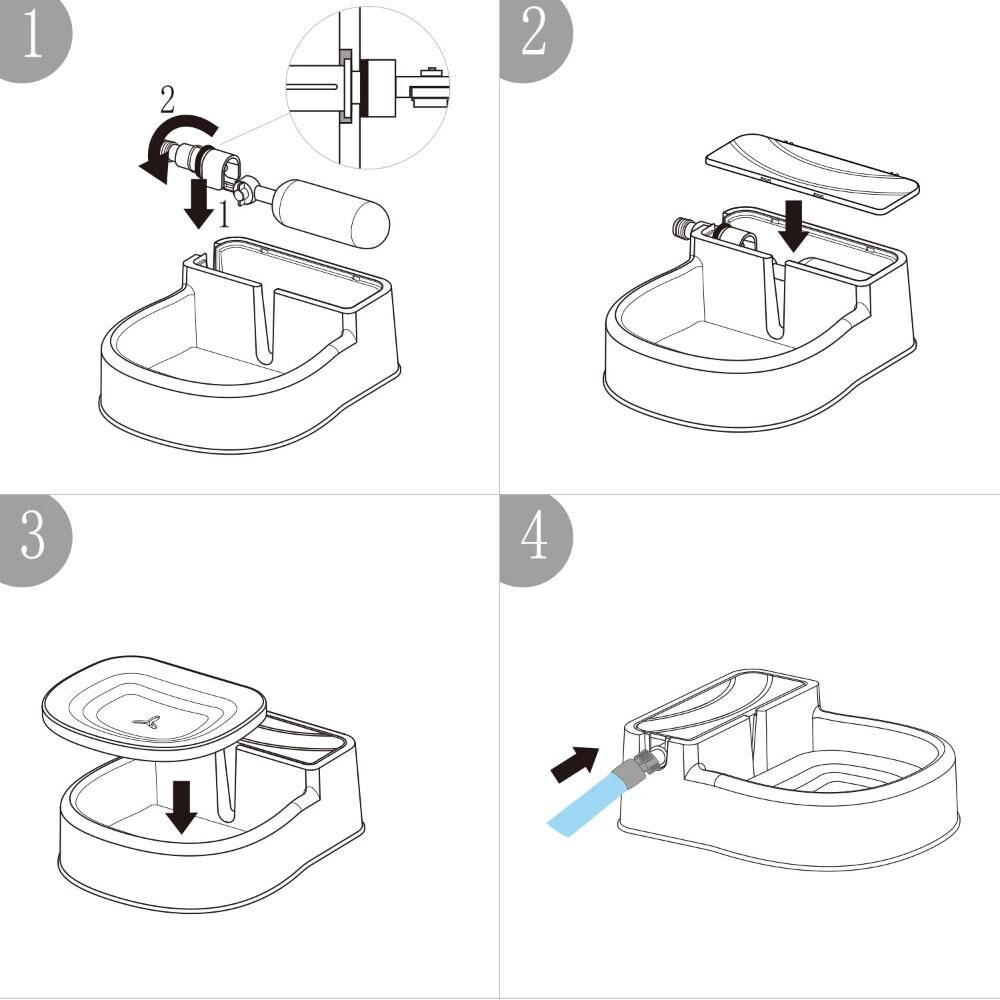 1
2
1
2
3
4