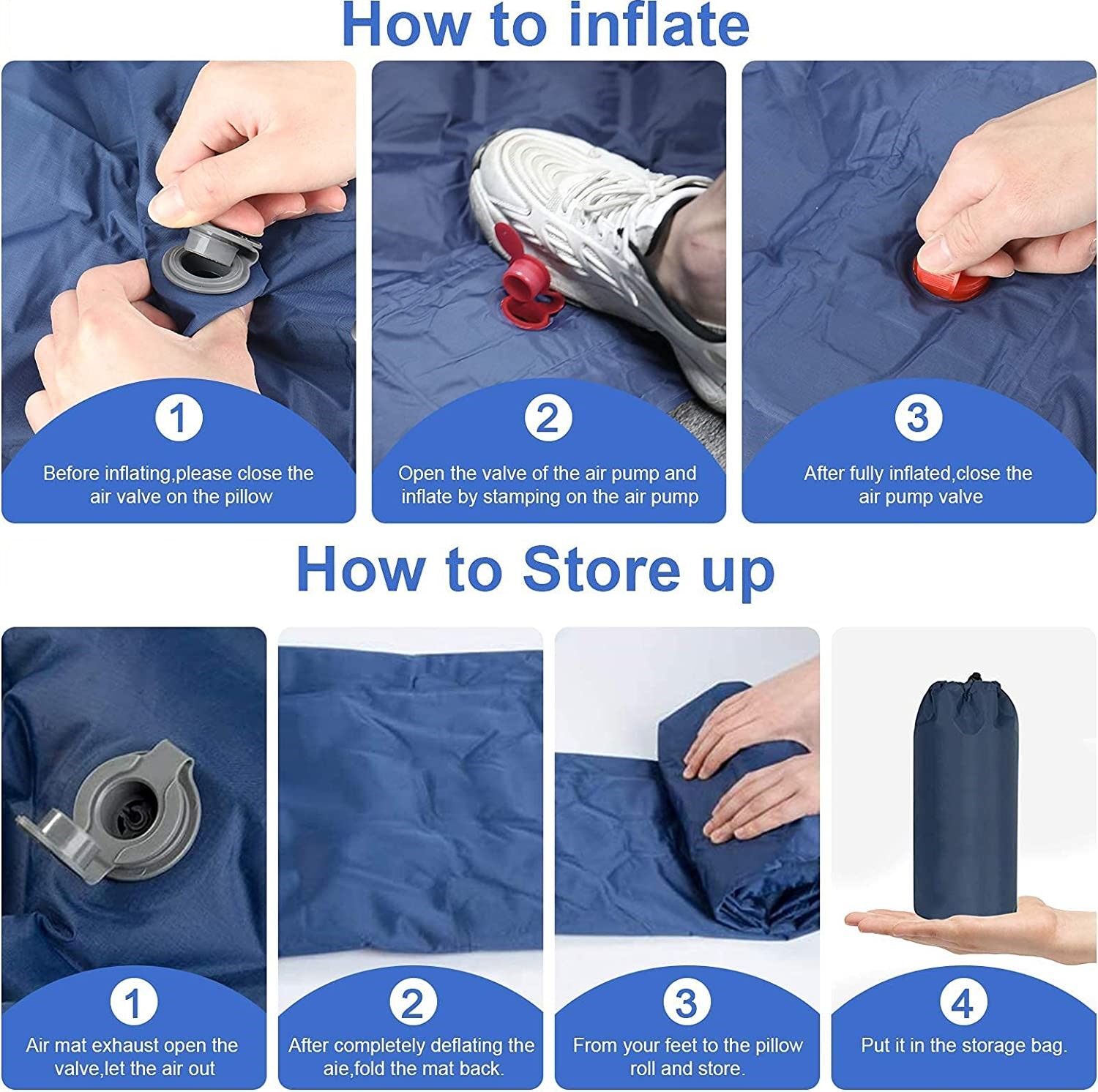 How to inflate

1
Before inflating,please close the air valve on the pillow

2
Open the valve of the air pump and inflate by stamping on the air pump

3
After fully inflated,close the air pump valve

How to Store up

1
Air mat exhaust open the valve,let the air out

2
After completely deflating the aie,fold the mat back.

3
From your feet to the pillow roll and store.

4
Put it in the storage bag.