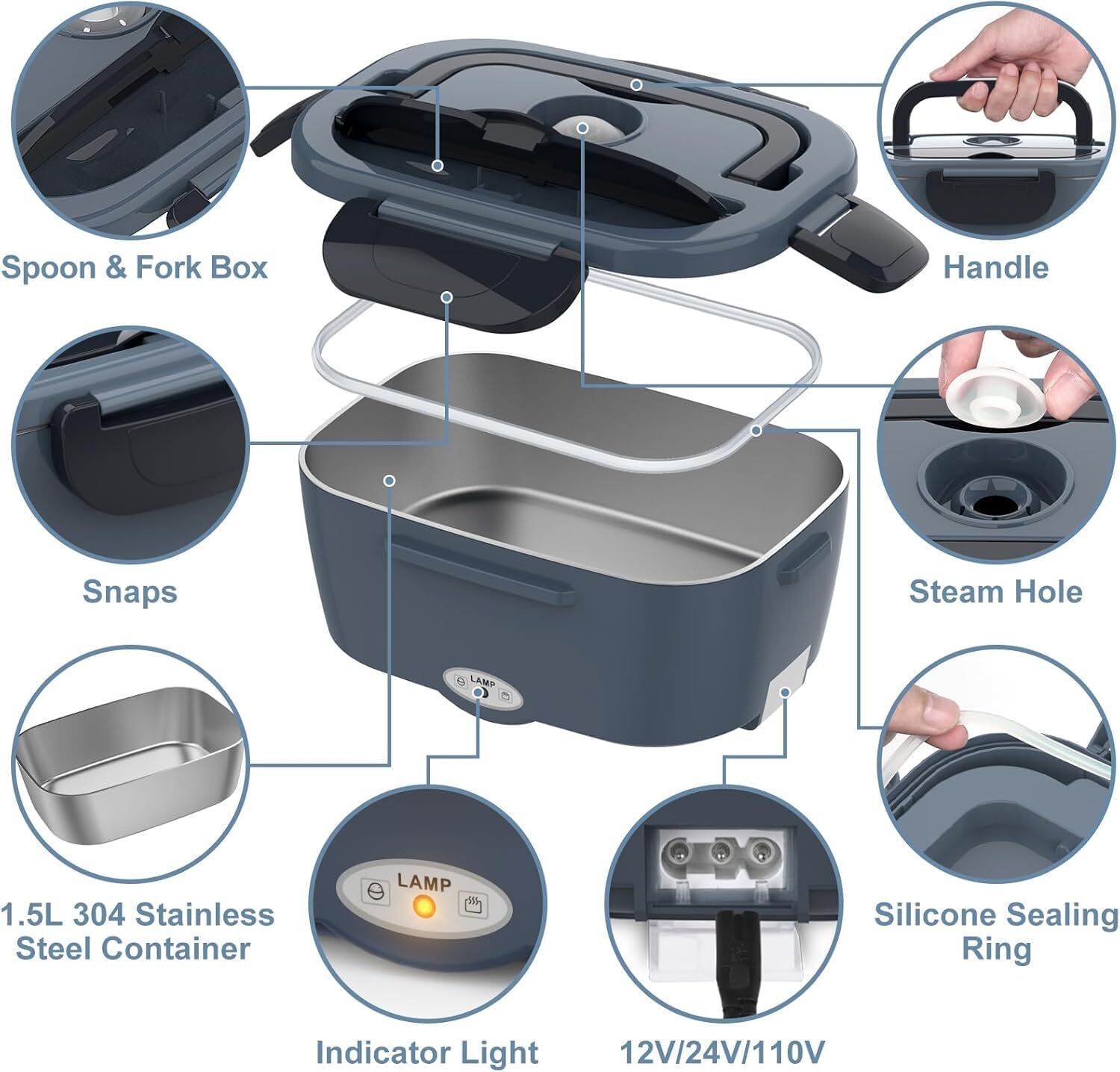 Spoon & Fork Box

Handle

Snaps

Steam Hole

LAMP

1.5L 304 Stainless Steel Container

LAMP

Indicator Light

12V/24V/110V

Silicone Sealing Ring