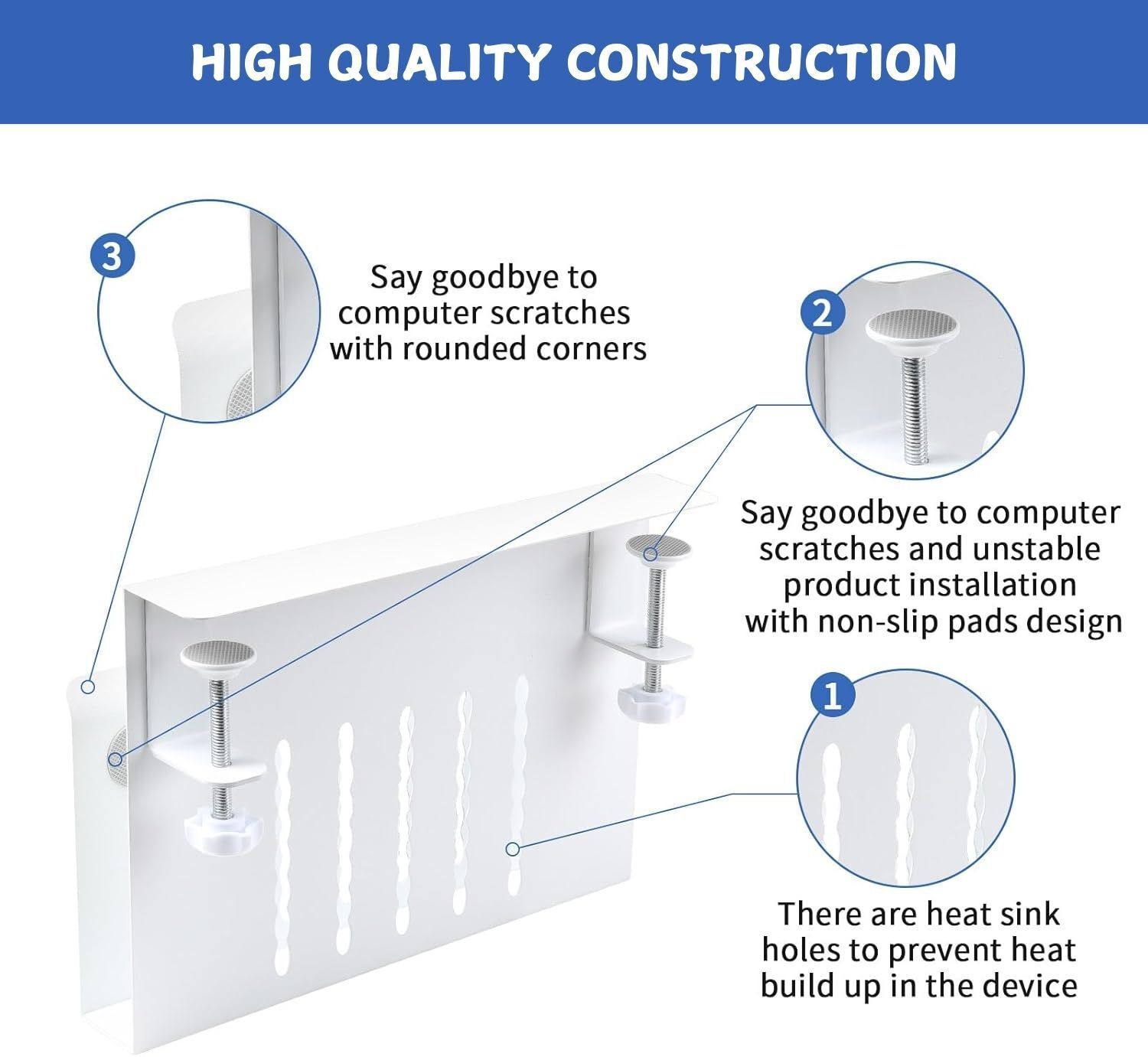 HIGH QUALITY CONSTRUCTION

3

Say goodbye to computer scratches with rounded corners

2

Say goodbye to computer scratches and unstable product installation with non-slip pads design

1

There are heat sink holes to prevent heat build up in the device