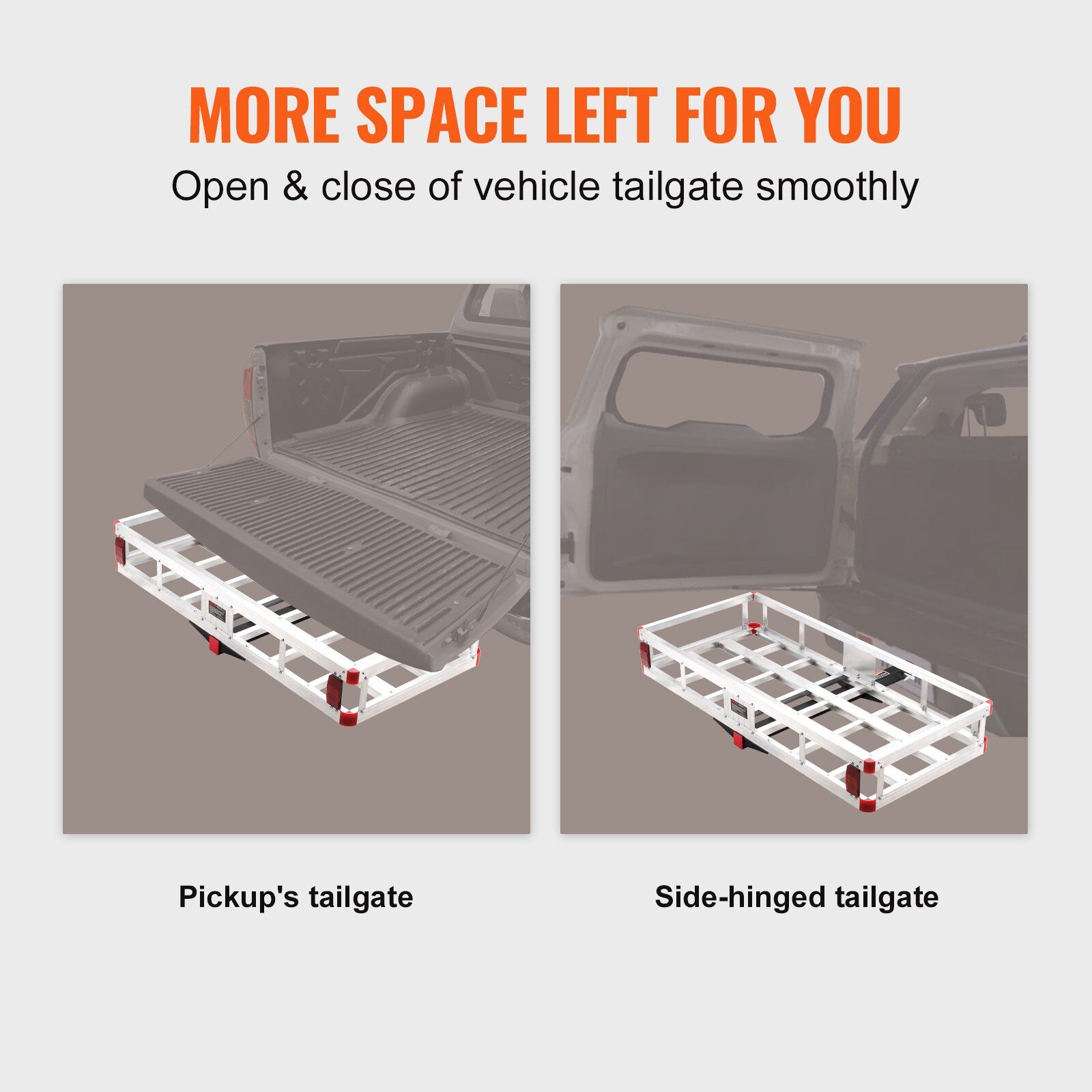 MORE SPACE LEFT FOR YOU

Open & close of vehicle tailgate smoothly

Pickup's tailgate

Side-hinged tailgate