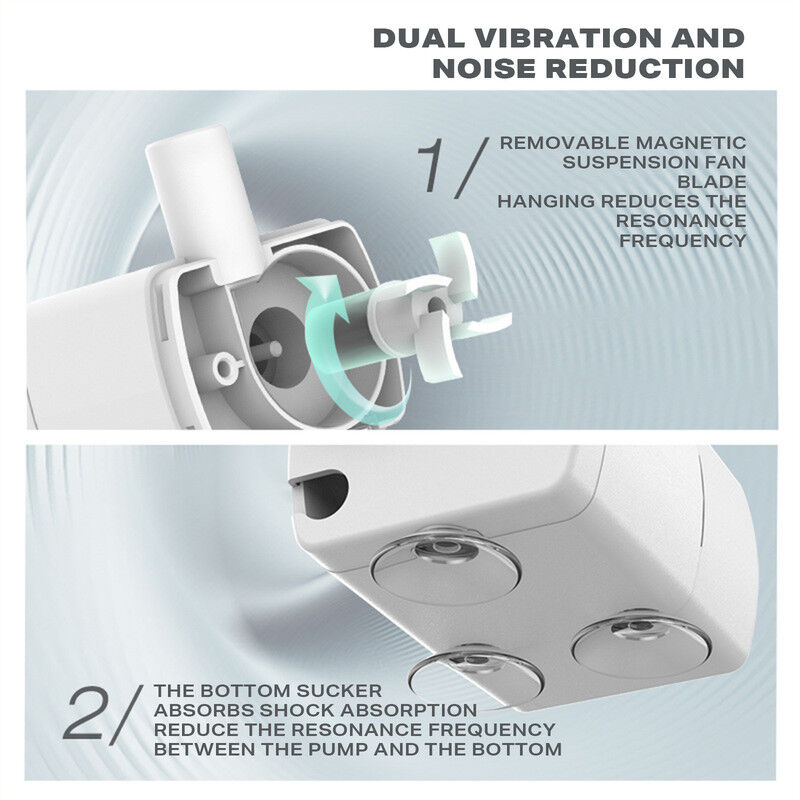 DUAL VIBRATION AND NOISE REDUCTION

1/

REMOVABLE MAGNETIC SUSPENSION FAN BLADE HANGING REDUCES THE RESONANCE FREQUENCY

2/

THE BOTTOM SUCKER ABSORBS SHOCK ABSORPTION REDUCE THE RESONANCE FREQUENCY BETWEEN THE PUMP AND THE BOTTOM