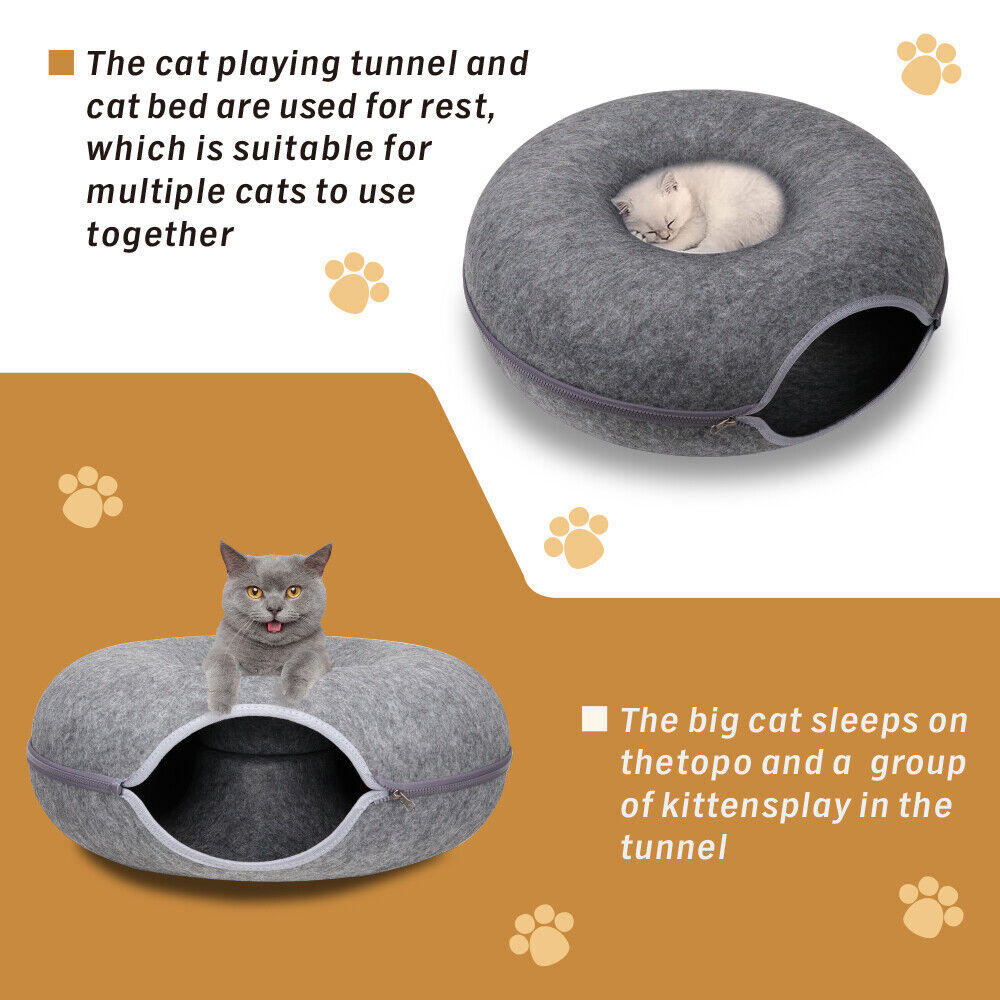 The cat playing tunnel and cat bed are used for rest, which is suitable for multiple cats to use together

The big cat sleeps on thetopo and a group of kittensplay in the tunnel