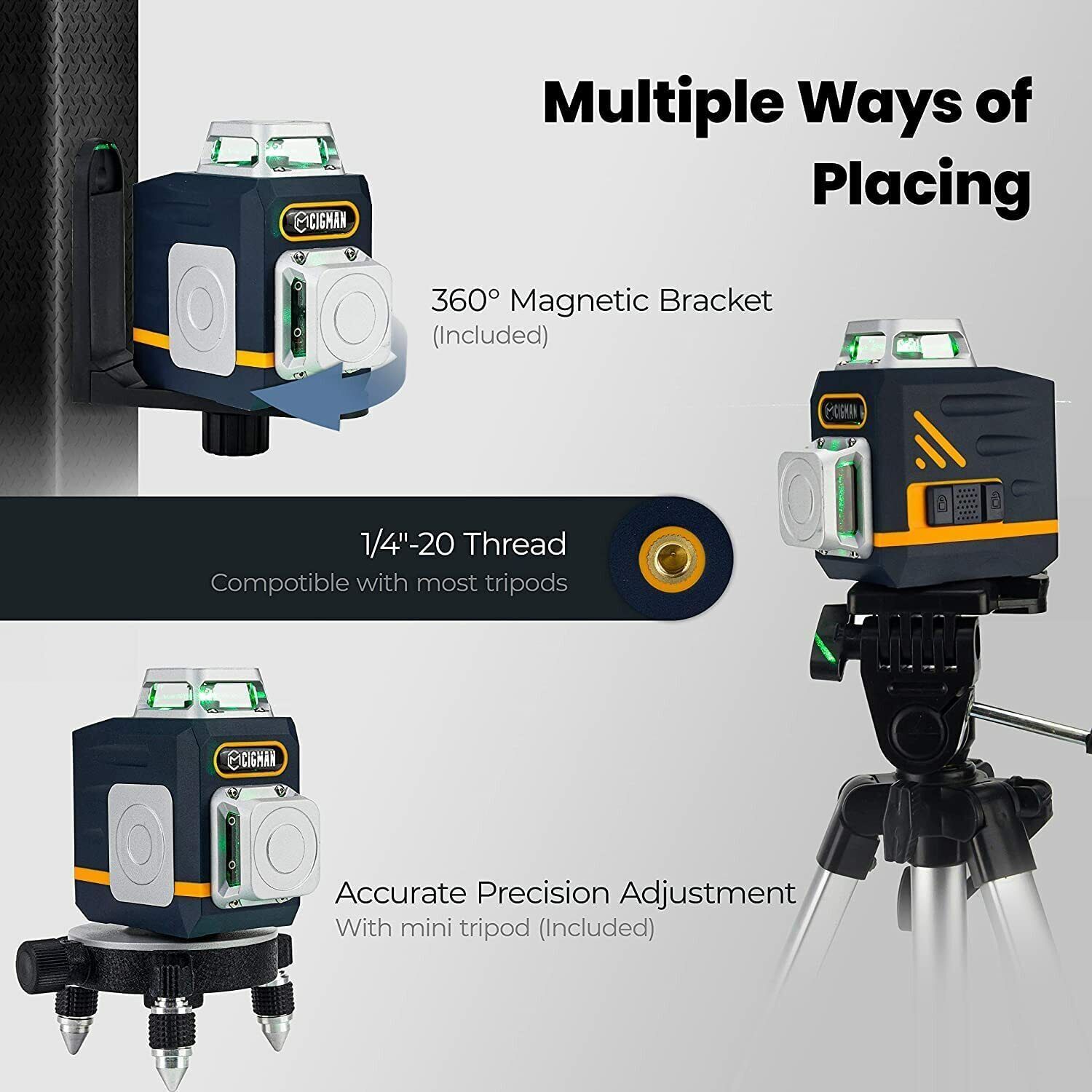 Multiple Ways of Placing

CIGMAN

360° Magnetic Bracket
(Included)

CIGMAN

1/4"-20 Thread
Compotible with most tripods

CIGMAN

Accurate Precision Adjustment
With mini tripod (Included)