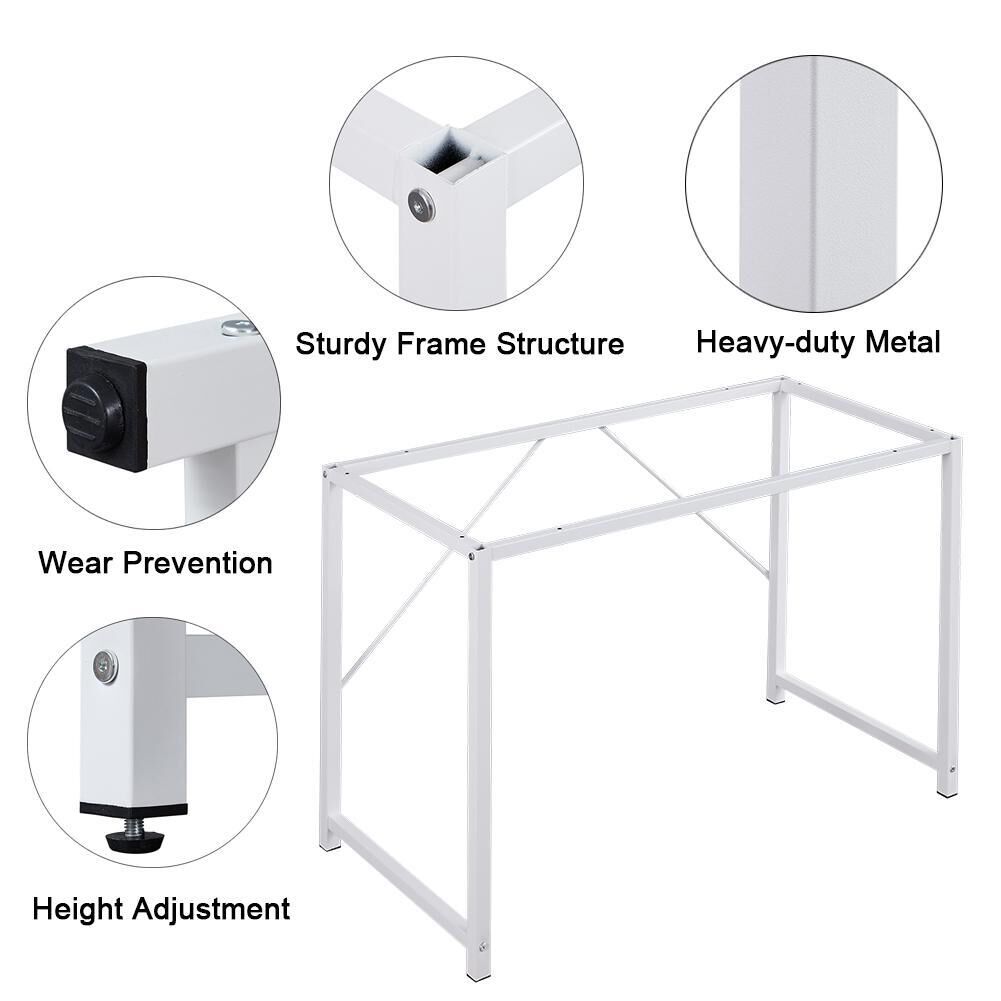 Sturdy Frame Structure

Heavy-duty Metal

Wear Prevention

Height Adjustment