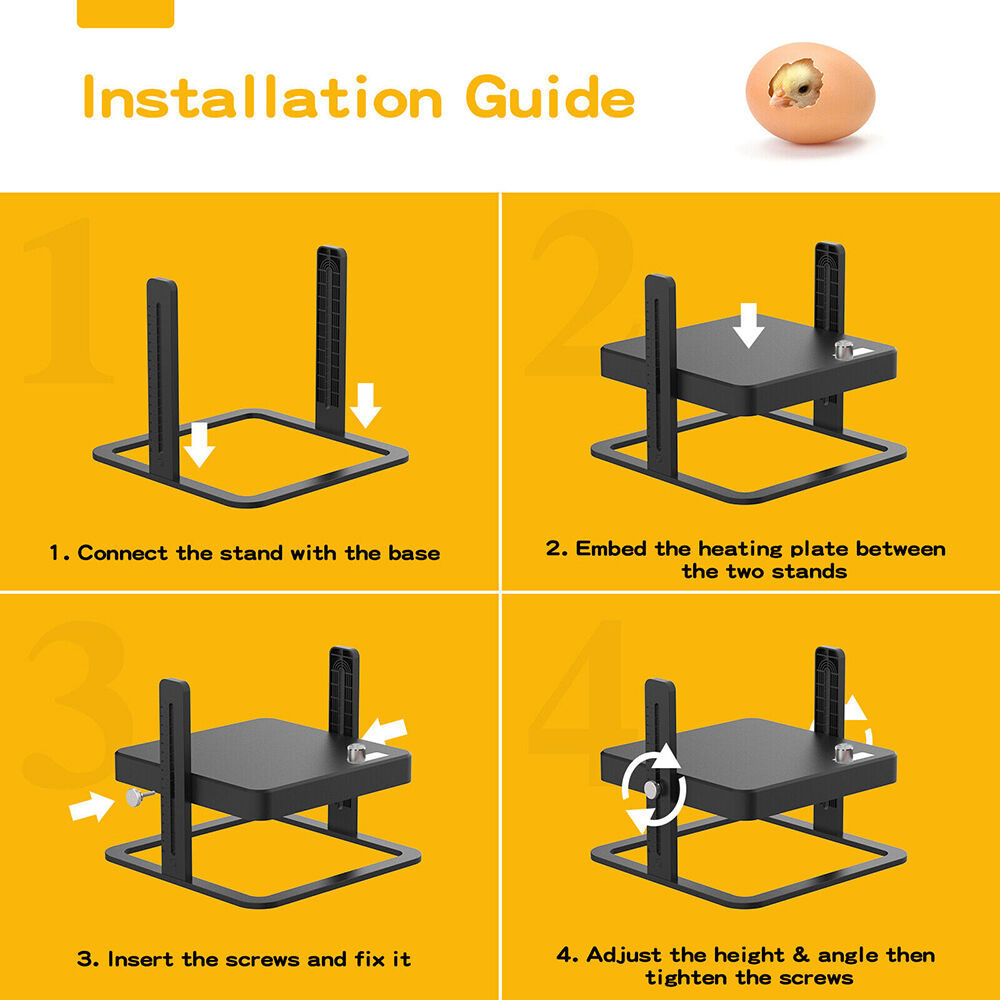 Installation Guide

1

1. Connect the stand with the base

2

2. Embed the heating plate between the two stands

3

3. Insert the screws and fix it

4

4. Adjust the height & angle then tighten the screws