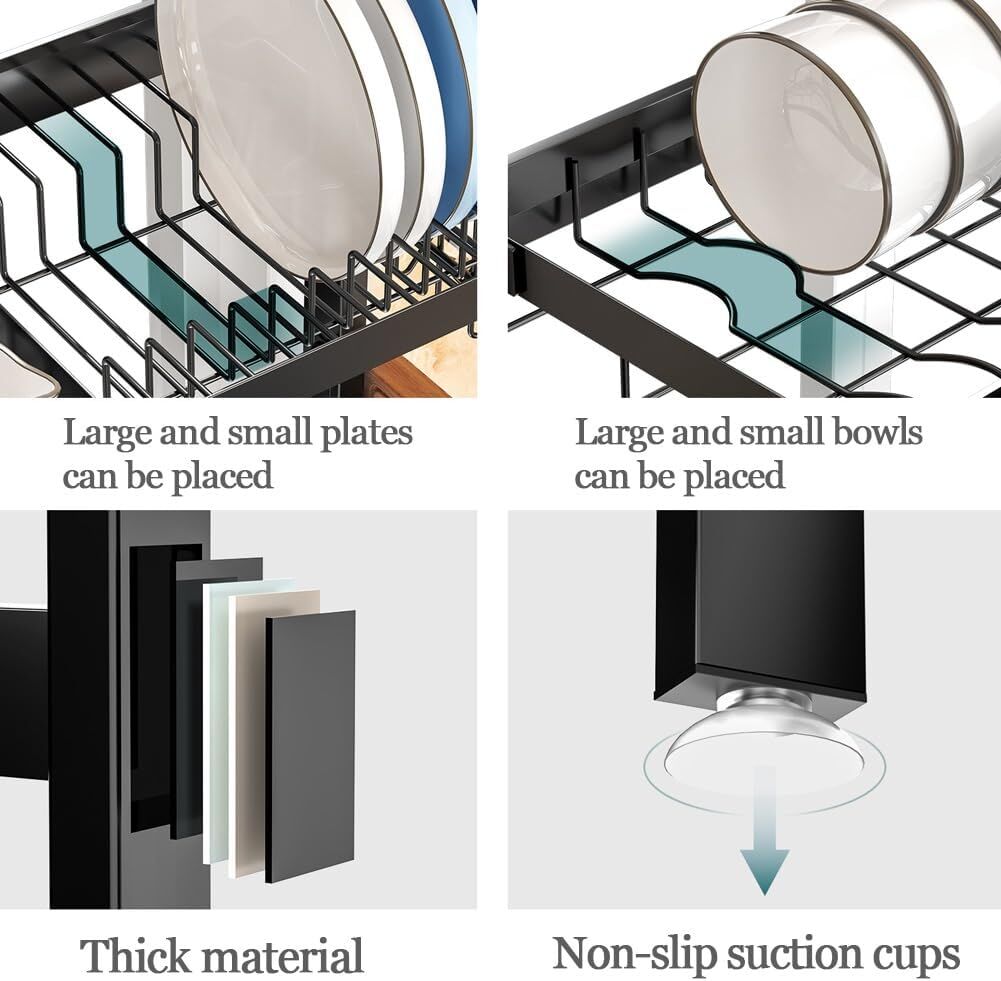 Large and small plates can be placed

Large and small bowls can be placed

Thick material

Non-slip suction cups