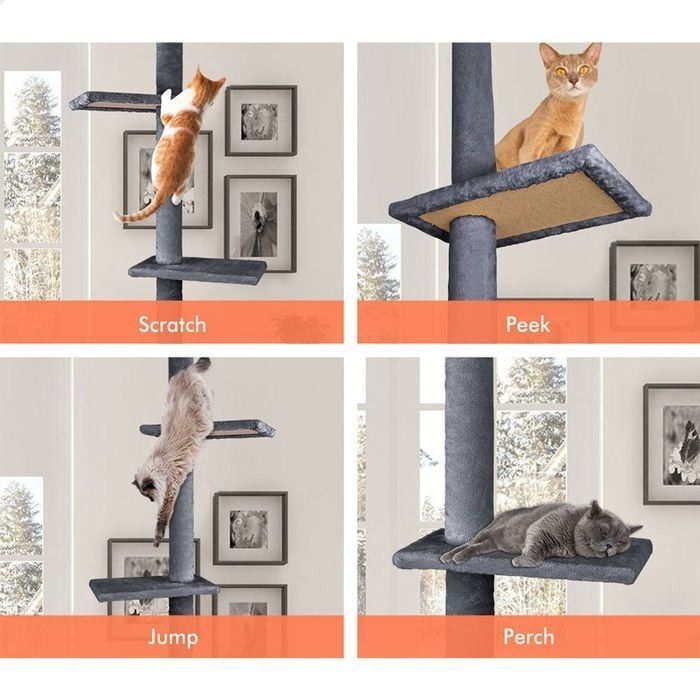 Scratch

Peek

Jump

Perch