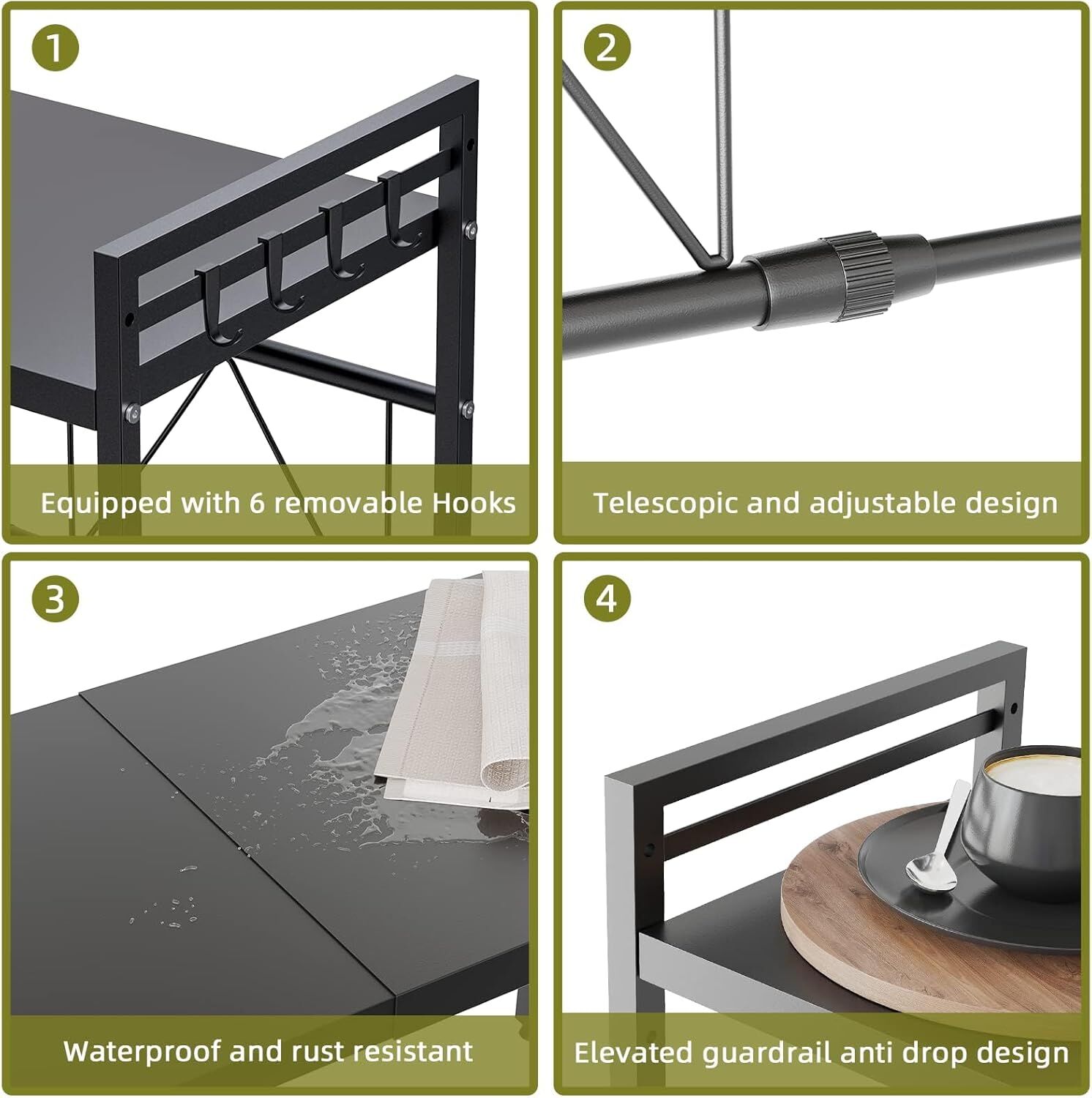 1

Equipped with 6 removable Hooks

2

Telescopic and adjustable design

3

Waterproof and rust resistant

4

Elevated guardrail anti drop design