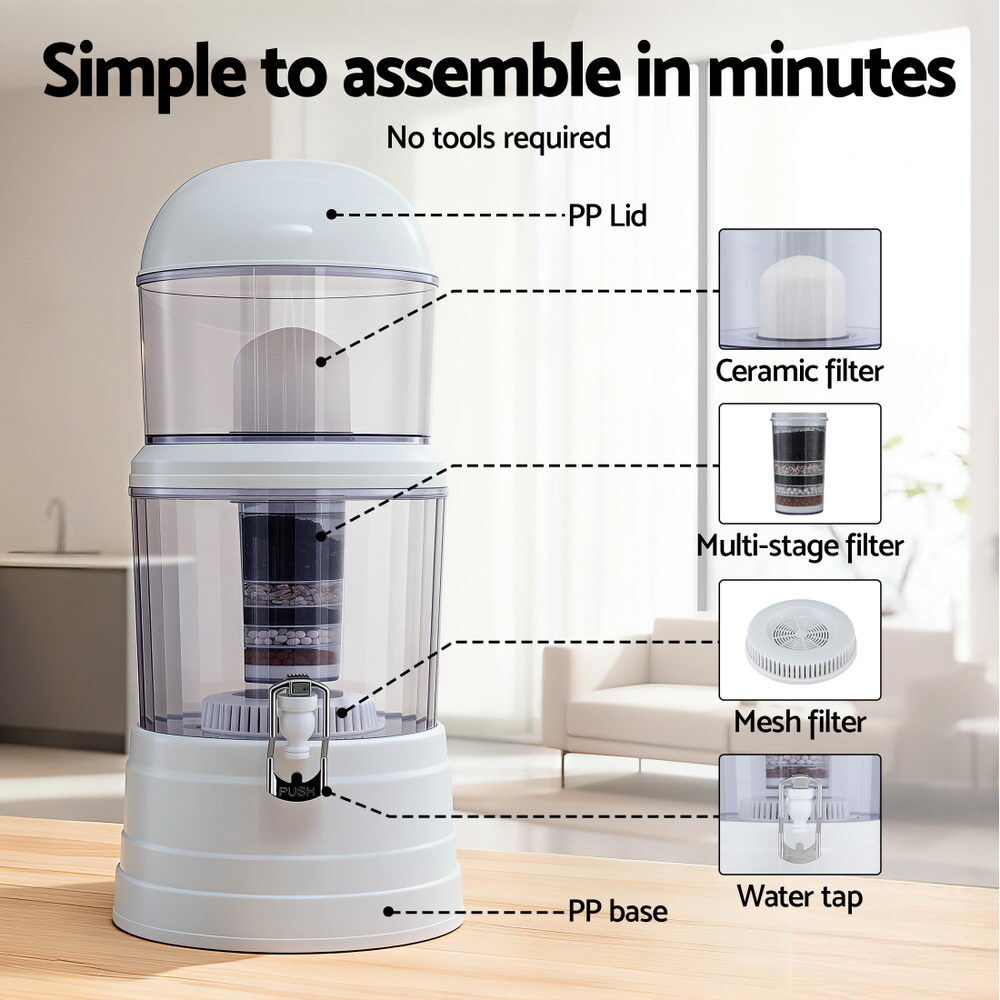 Simple to assemble in minutes

No tools required

PP Lid

Ceramic filter

Multi-stage filter

Mesh filter

PUSH

Water tap

PP base