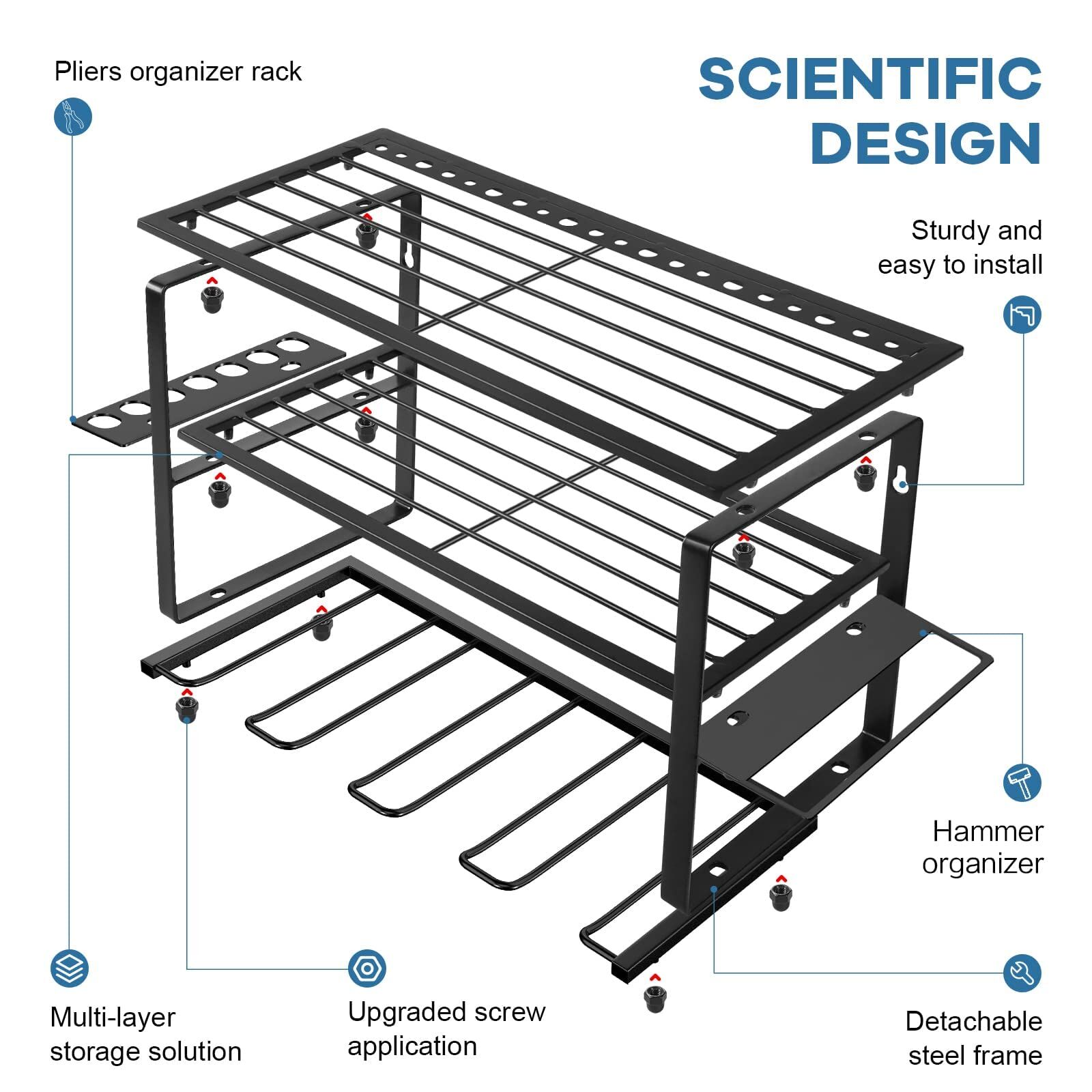 Pliers organizer rack

SCIENTIFIC DESIGN

Sturdy and easy to install

Hammer organizer

Multi-layer storage solution

Upgraded screw application

Detachable steel frame