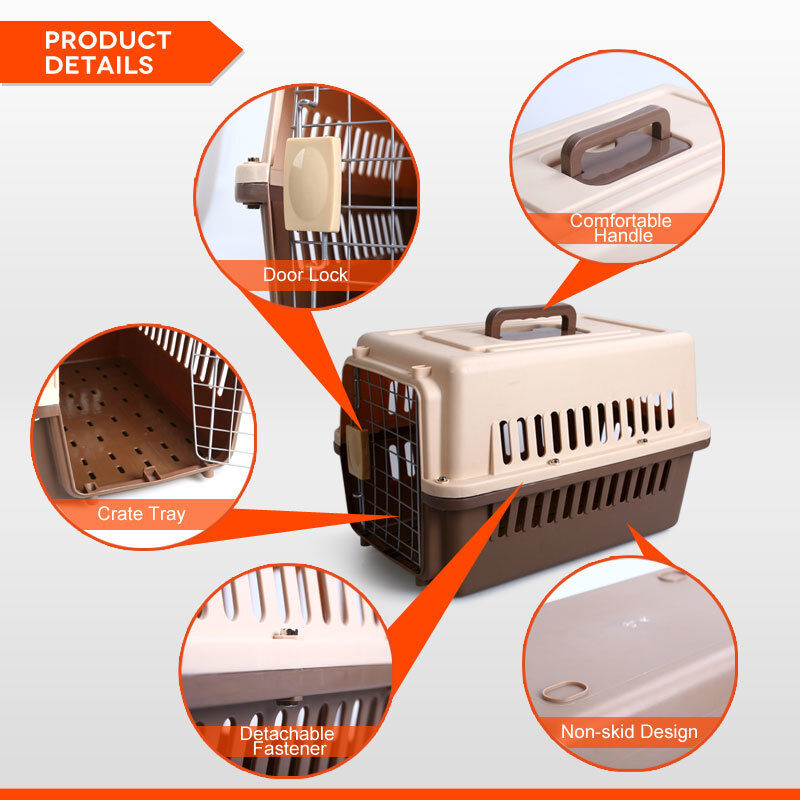 PRODUCT DETAILS

Door Lock

Comfortable Handle

Crate Tray

Detachable Fastener

Non-skid Design