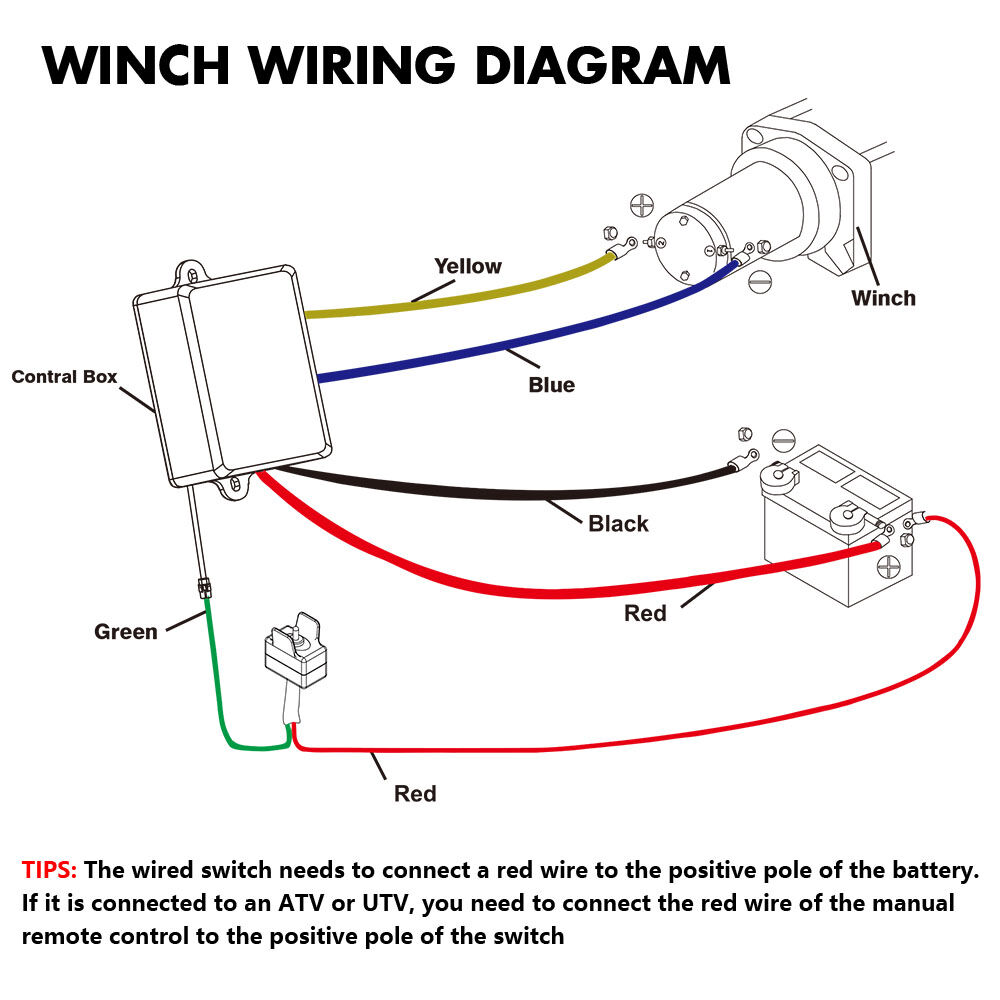 WINCH WIRING DIAGRAM

Yellow

Winch

Contral Box

Blue

Black

Red

Green

Red

TIPS: The wired switch needs to connect a red wire to the positive pole of the battery. If it is connected to an ATV or UTV, you need to connect the red wire of the manual remote control to the positive pole of the switch