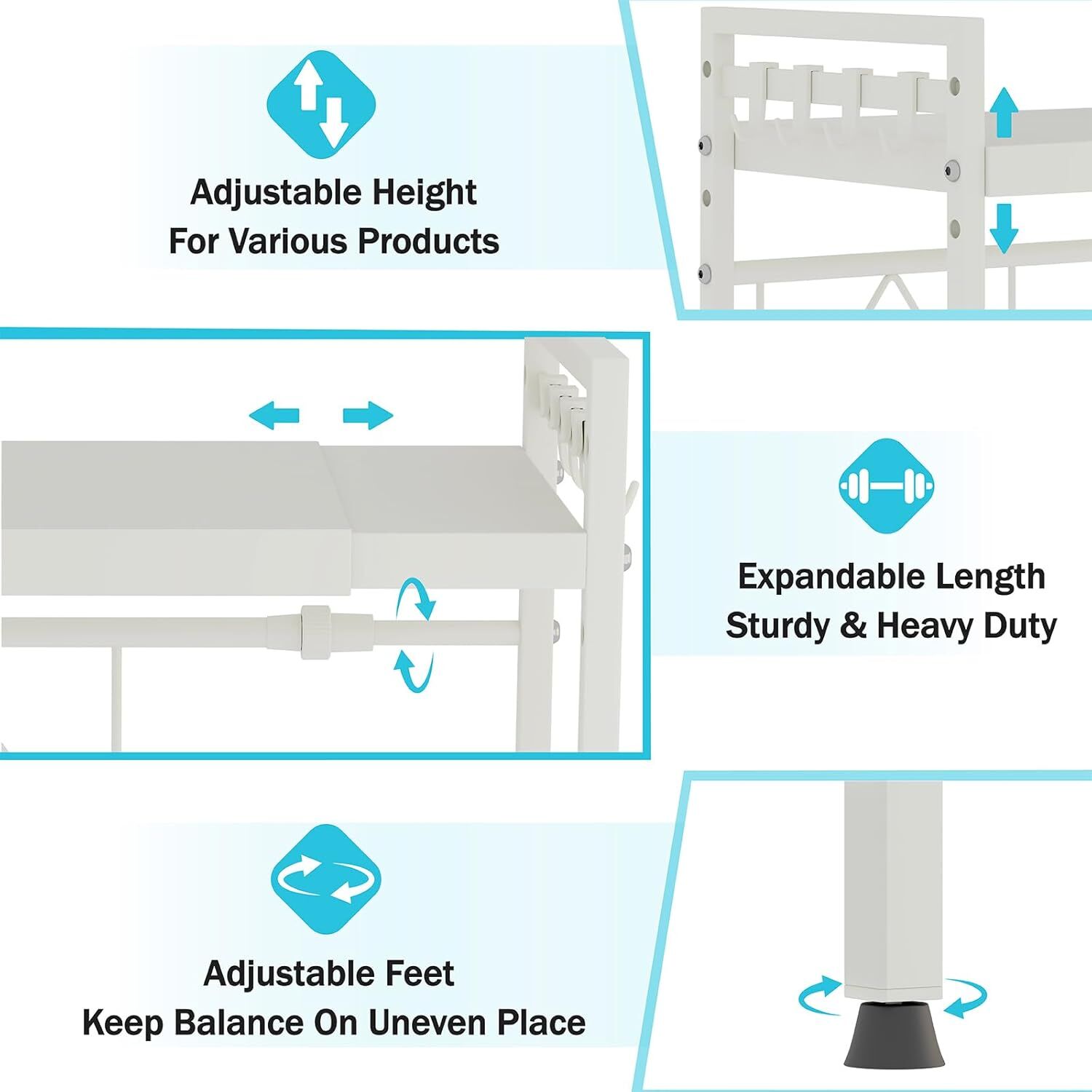 Adjustable Height
For Various Products

Expandable Length
Sturdy & Heavy Duty

Adjustable Feet
Keep Balance On Uneven Place