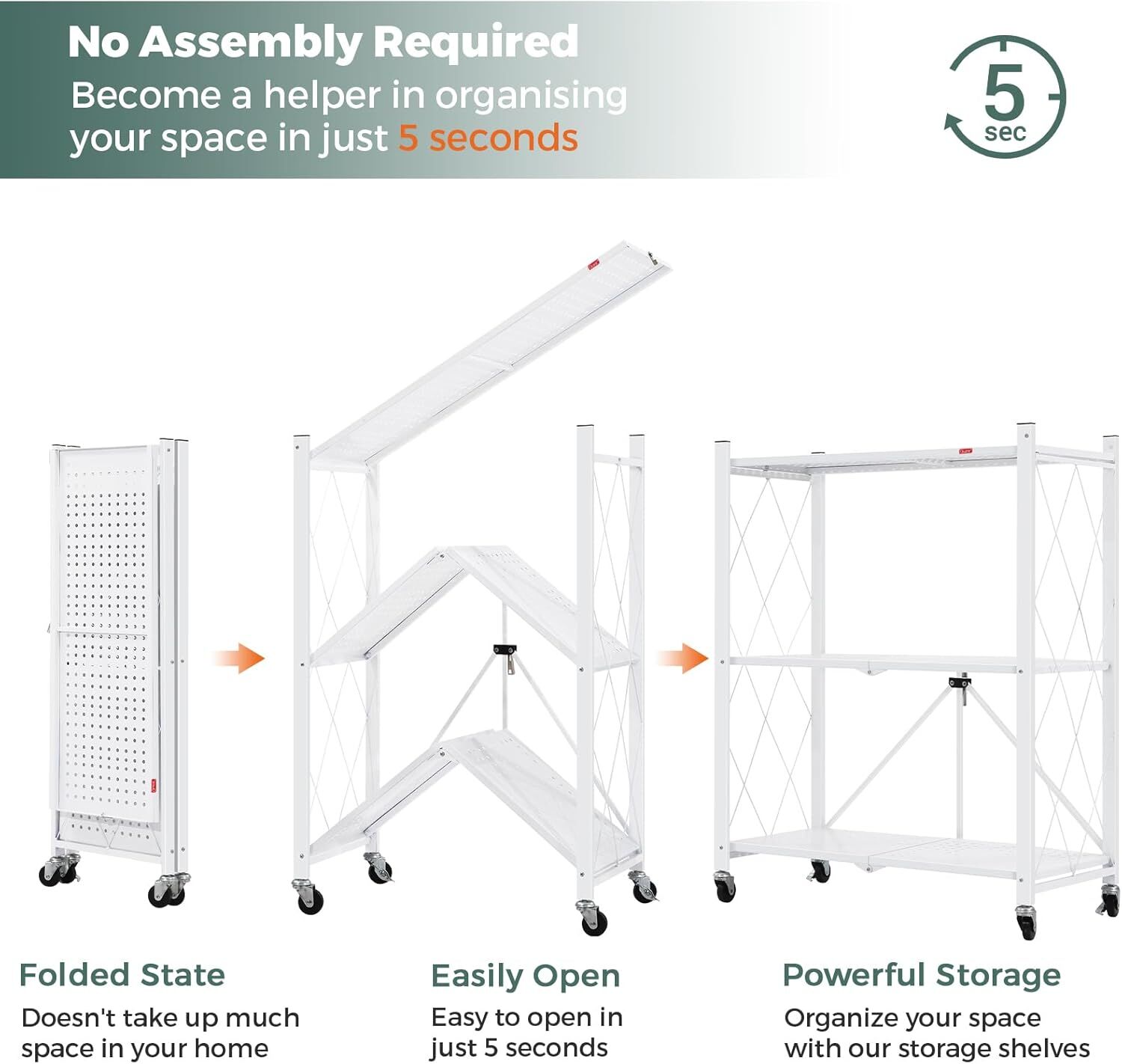 No Assembly Required
Become a helper in organising your space in just 5 seconds

5
sec

Folded State
Doesn't take up much space in your home

Easily Open
Easy to open in just 5 seconds

Powerful Storage
Organize your space with our storage shelves