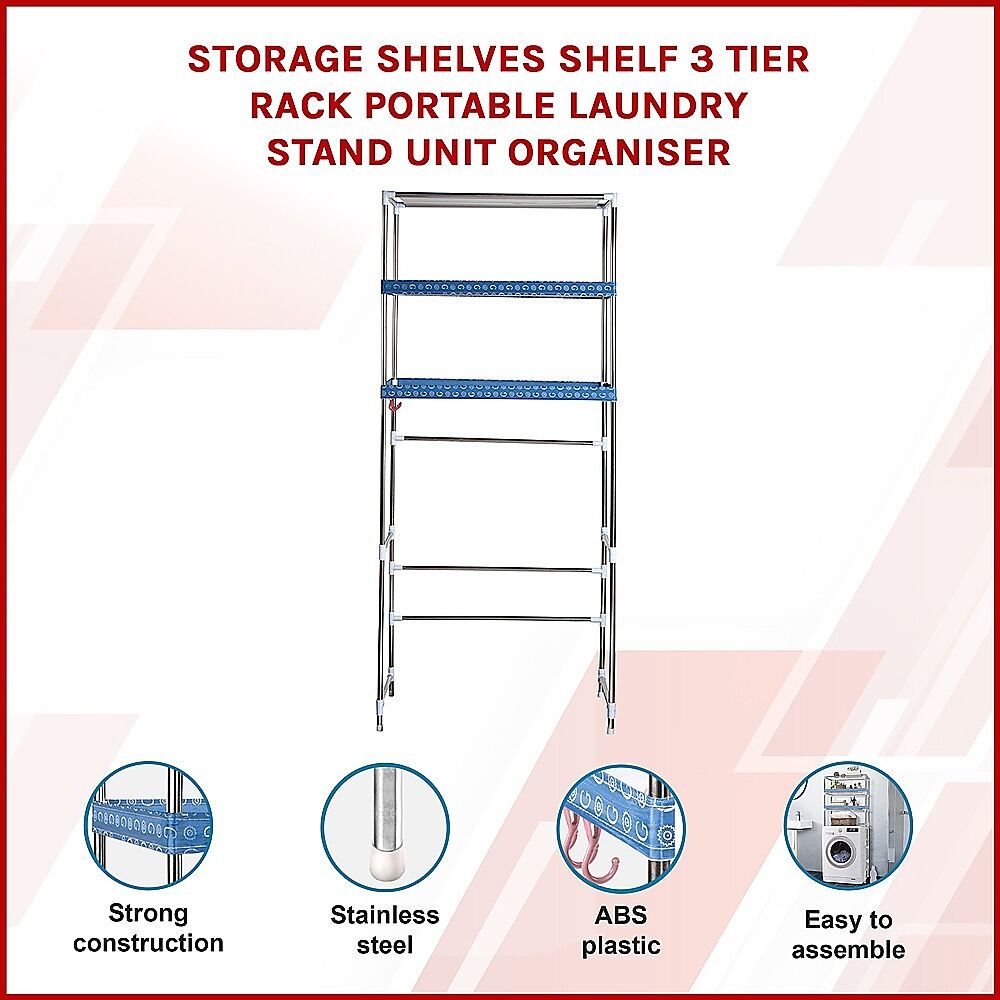 STORAGE SHELVES SHELF 3 TIER RACK PORTABLE LAUNDRY STAND UNIT ORGANISER

Strong construction

Stainless steel

ABS plastic

Easy to assemble