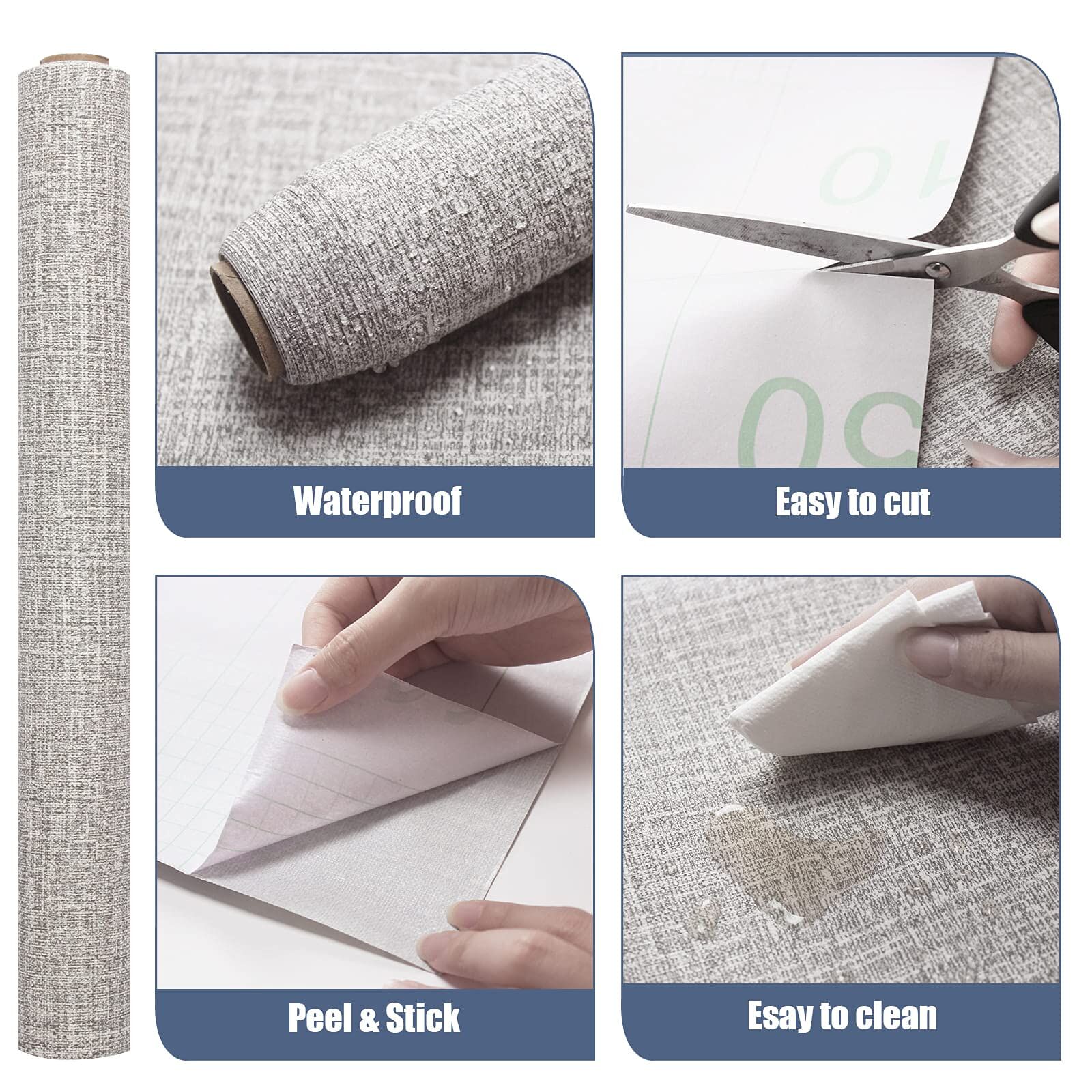 Waterproof

Easy to cut

Peel & Stick

Esay to clean