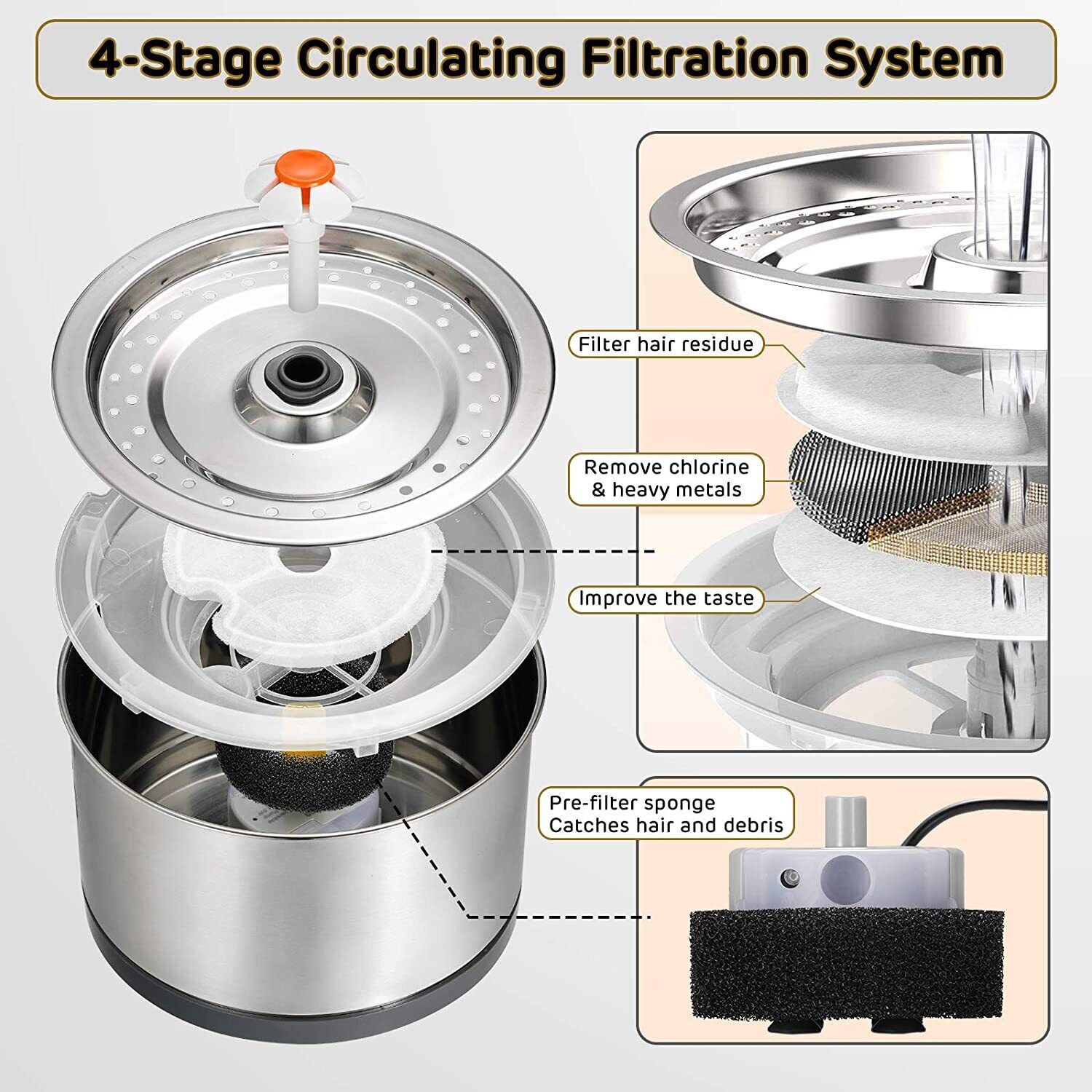 4-Stage Circulating Filtration System

Filter hair residue

Remove chlorine & heavy metals

Improve the taste

Pre-filter sponge
Catches hair and debris